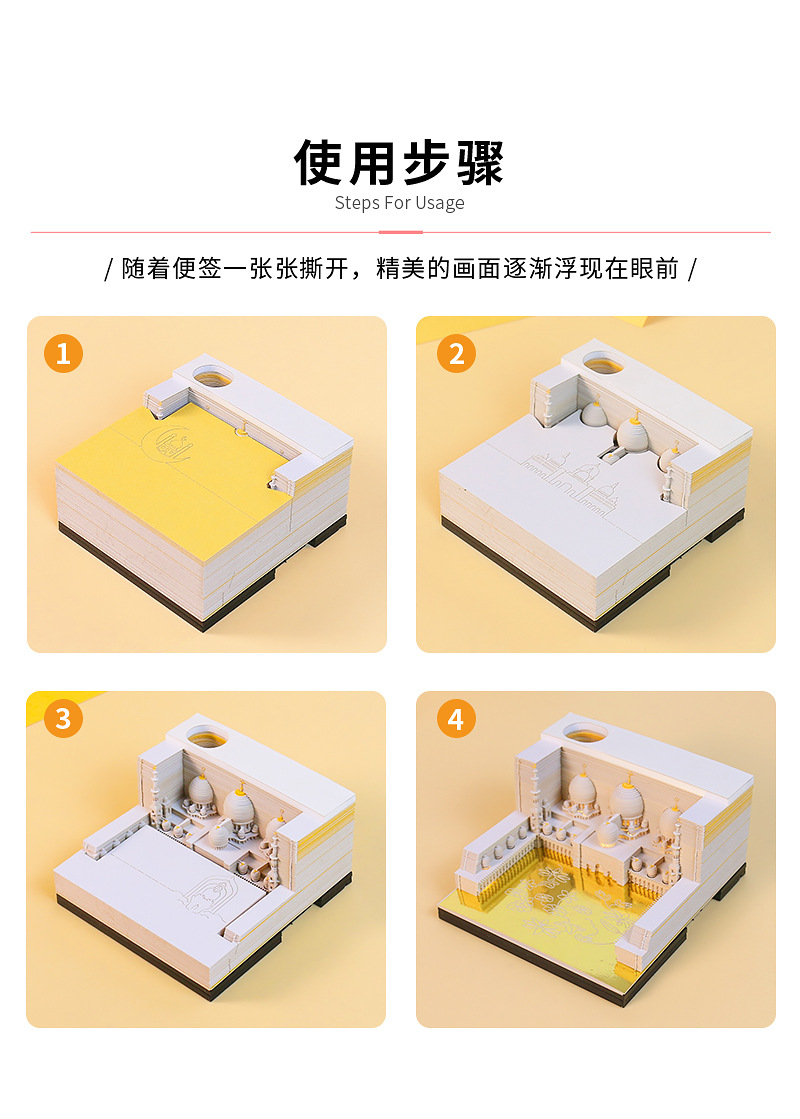 使用步骤
Steps For Usage

/ 随着便签一张张撕开，精美的画面逐渐浮现在眼前 /

1

2

3

4