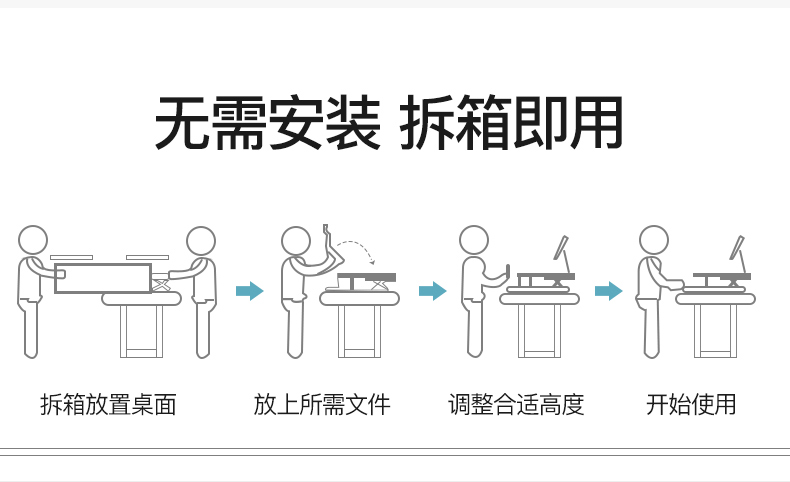 无需安装 拆箱即用

拆箱放置桌面

放上所需文件

调整合适高度

开始使用