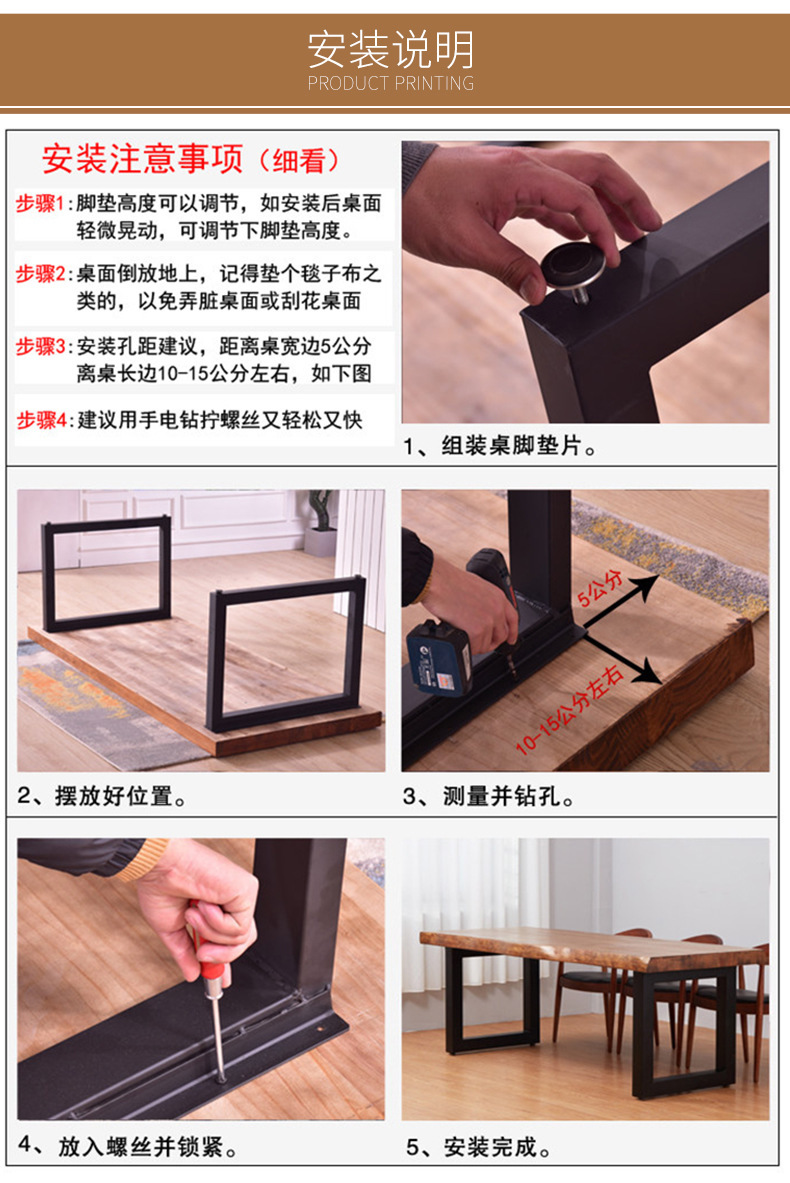 安装说明
PRODUCT PRINTING

安装注意事项（细看）

步骤1：脚垫高度可以调节，如安装后桌面轻微晃动，可调节下脚垫高度。

步骤2：桌面倒放地上，记得垫个毯子布之类的，以免弄脏桌面或刮花桌面

步骤3：安装孔距建议，距离桌宽边5公分离桌长边10-15公分左右，如下图

步骤4：建议用手电钻拧螺丝又轻松又快

1、组装桌脚垫片。

2、摆放好位置。

5公分
10-15公分左右

3、测量并钻孔。

4、放入螺丝并锁紧。

5、安装完成。