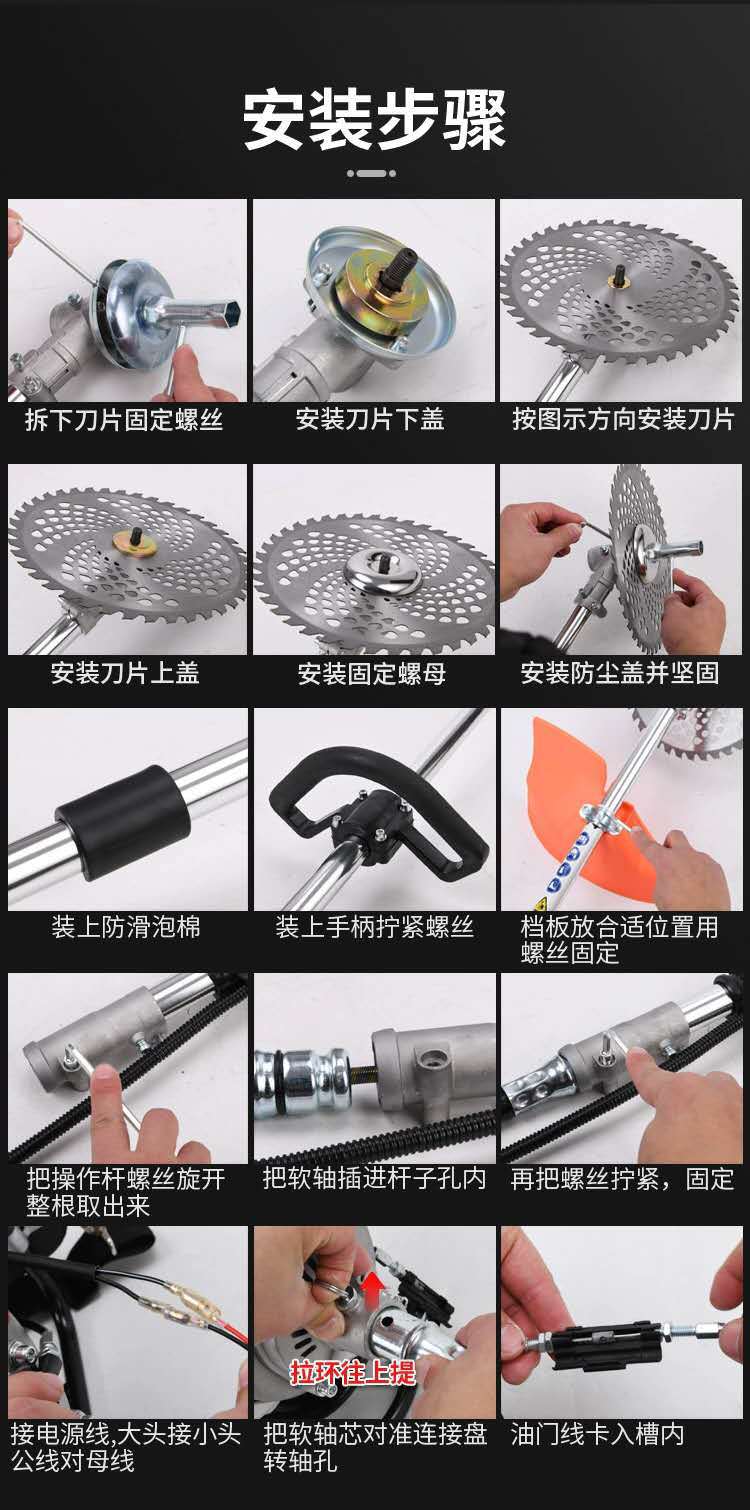 安装步骤

拆下刀片固定螺丝

安装刀片下盖

按图示方向安装刀片

安装刀片上盖

安装固定螺母

安装防尘盖并坚固

装上防滑泡棉

装上手柄拧紧螺丝

档板放合适位置用螺丝固定

把操作杆螺丝旋开整根取出来

把软轴插进杆子孔内

再把螺丝拧紧，固定

接电源线,大头接小头公线对母线

拉环往上提

把软轴芯对准连接盘转轴孔

油门线卡入槽内