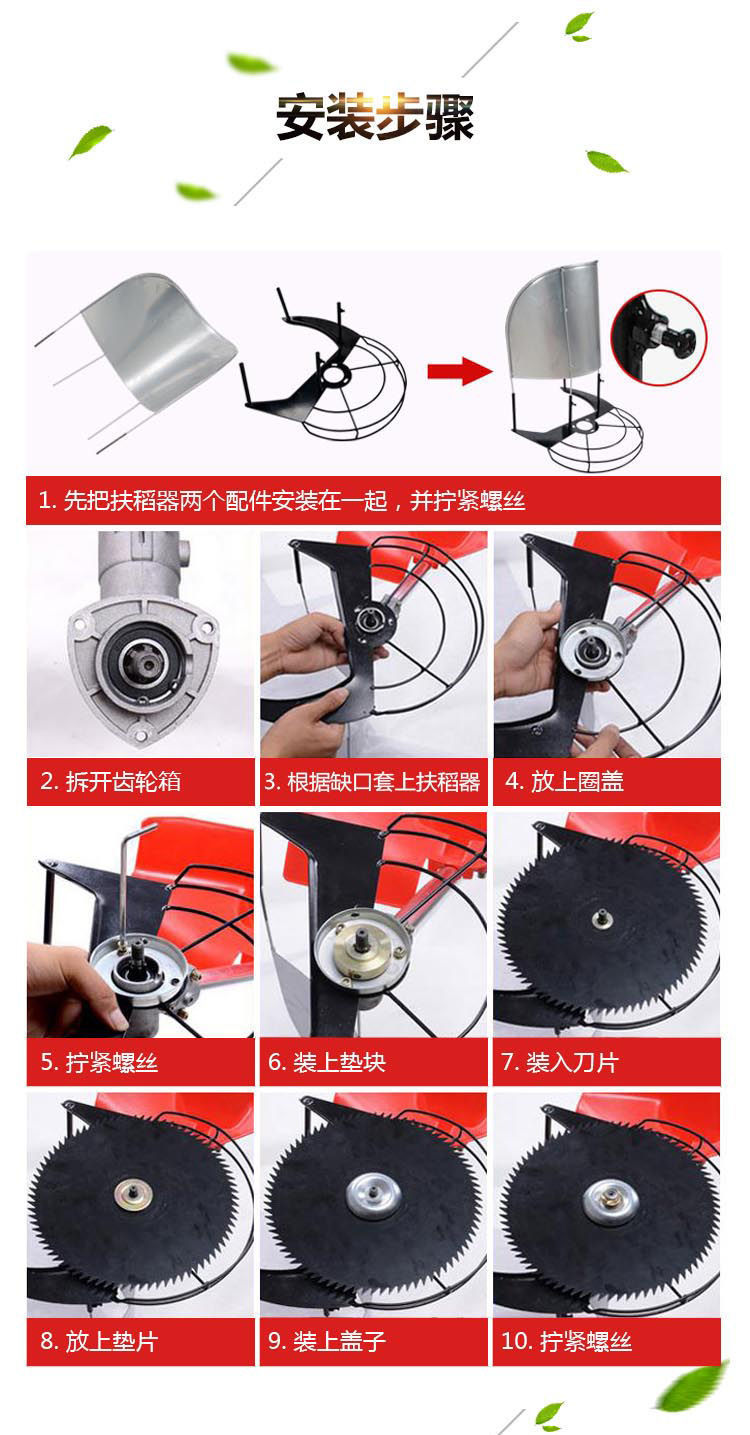 安装步骤

1. 先把扶稻器两个配件安装在一起，并拧紧螺丝

2. 拆开齿轮箱

3. 根据缺口套上扶稻器

4. 放上圈盖

5. 拧紧螺丝

6. 装上垫块

7. 装入刀片

8. 放上垫片

9. 装上盖子

10. 拧紧螺丝