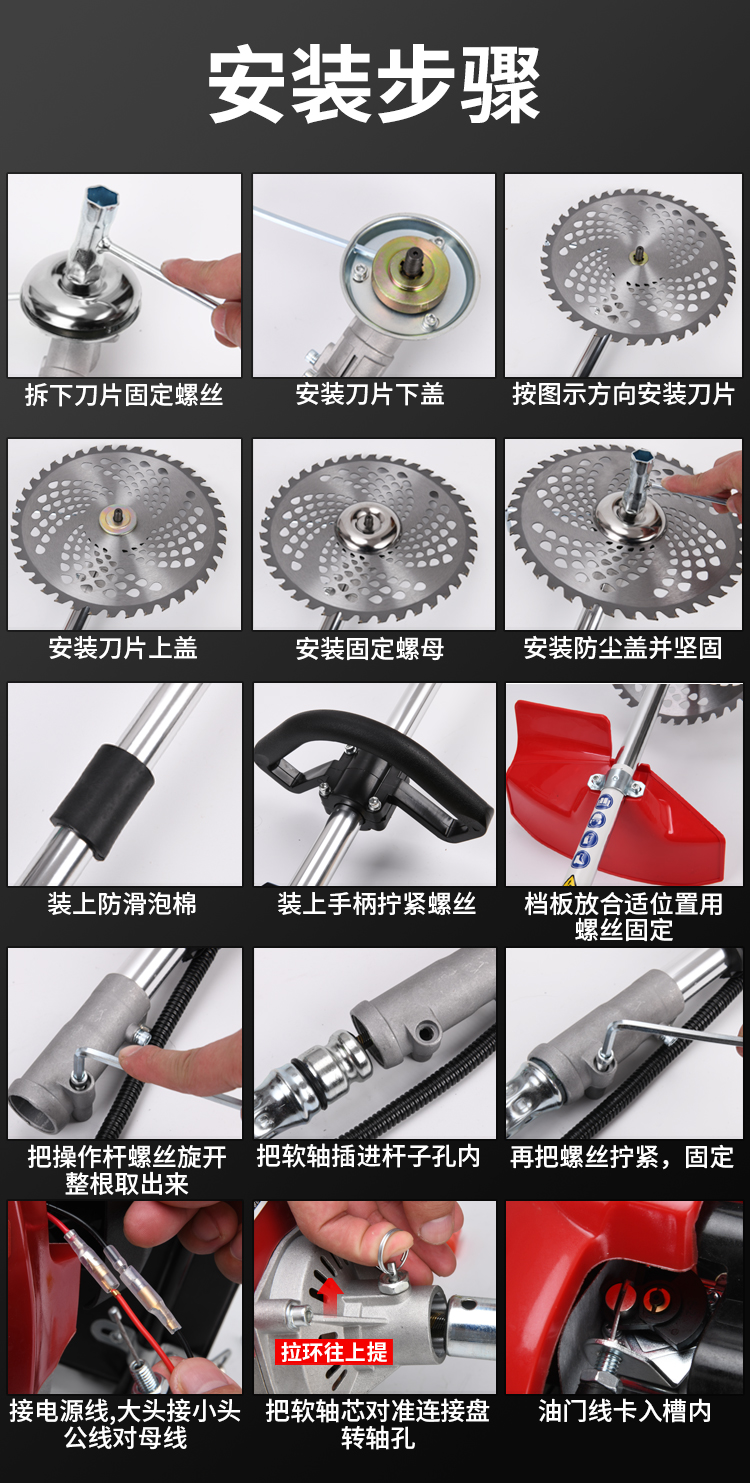 安装步骤

拆下刀片固定螺丝

安装刀片下盖

按图示方向安装刀片

安装刀片上盖

安装固定螺母

安装防尘盖并坚固

装上防滑泡棉

装上手柄拧紧螺丝

档板放合适位置用螺丝固定

把操作杆螺丝旋开整根取出来

把软轴插进杆子孔内

再把螺丝拧紧，固定

接电源线,大头接小头公线对母线

拉环往上提

把软轴芯对准连接盘转轴孔

油门线卡入槽内