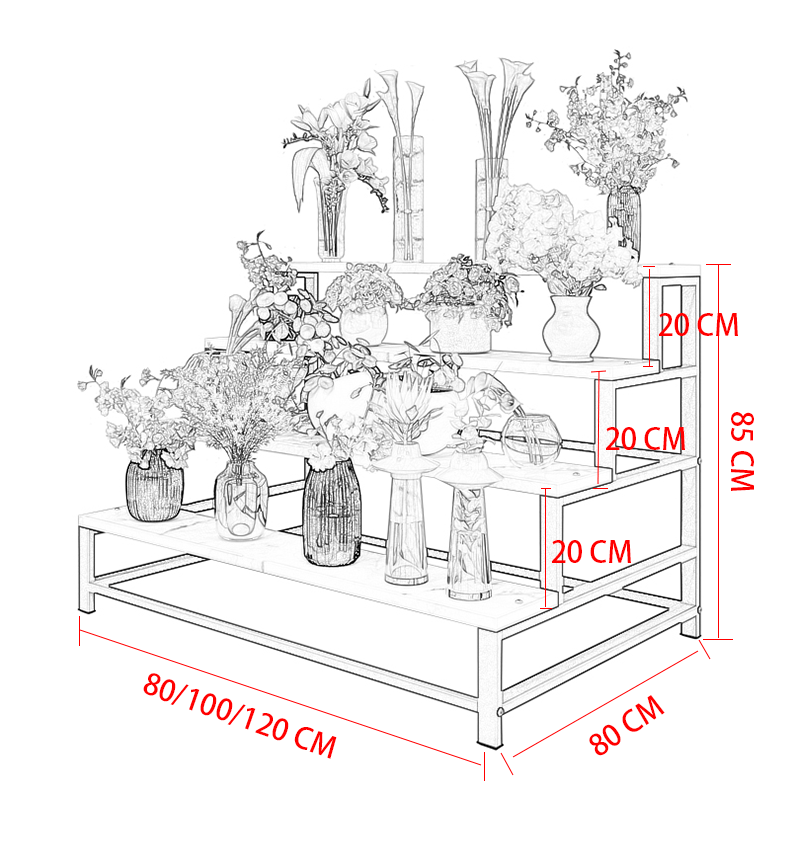 20 CM
20 CM
85 CM
20 CM
80/100/120 CM
80 CM