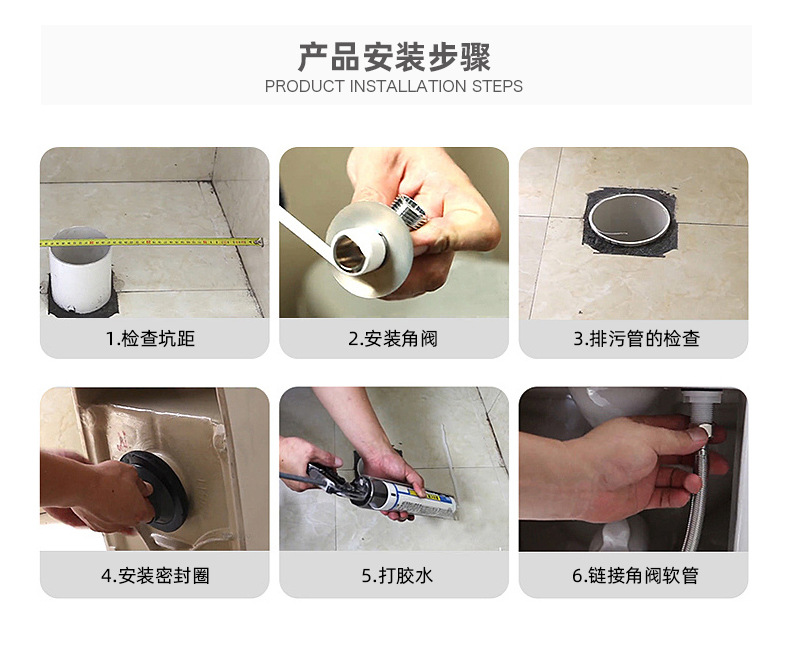 产品安装步骤
PRODUCT INSTALLATION STEPS

1.检查坑距

2.安装角阀

3.排污管的检查

4.安装密封圈

5.打胶水

6.链接角阀软管