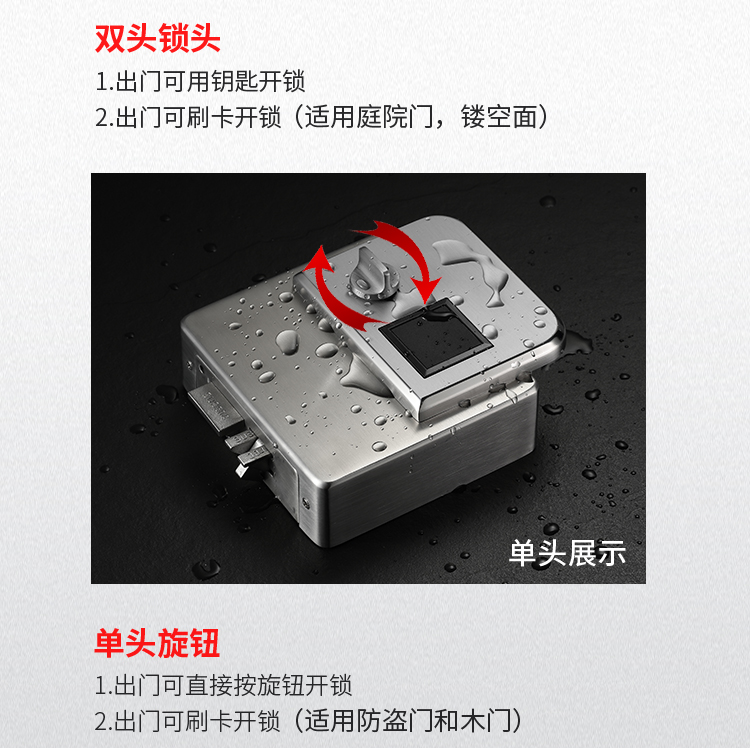 双头锁头

1.出门可用钥匙开锁

2.出门可刷卡开锁（适用庭院门，镂空面）

单头展示

单头旋钮

1.出门可直接按旋钮开锁

2.出门可刷卡开锁（适用防盗门和木门）