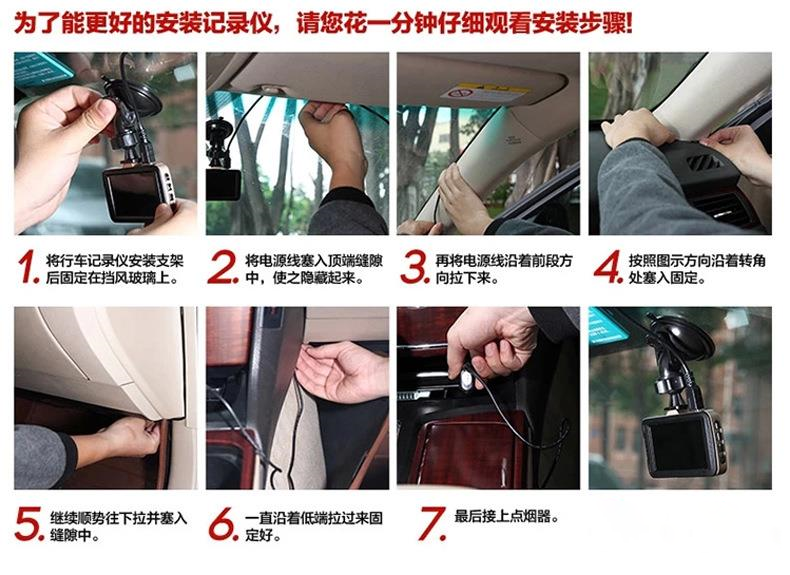 为了能更好的安装记录仪，请您花一分钟仔细观看安装步骤!

1. 将行车记录仪安装支架后固定在挡风玻璃上。

2. 将电源线塞入顶端缝隙中，使之隐藏起来。

3. 再将电源线沿着前段方向拉下来。

4. 按照图示方向沿着转角处塞入固定。

5. 继续顺势往下拉并塞入缝隙中。

6. 一直沿着低端拉过来固定好。

7. 最后接上点烟器。