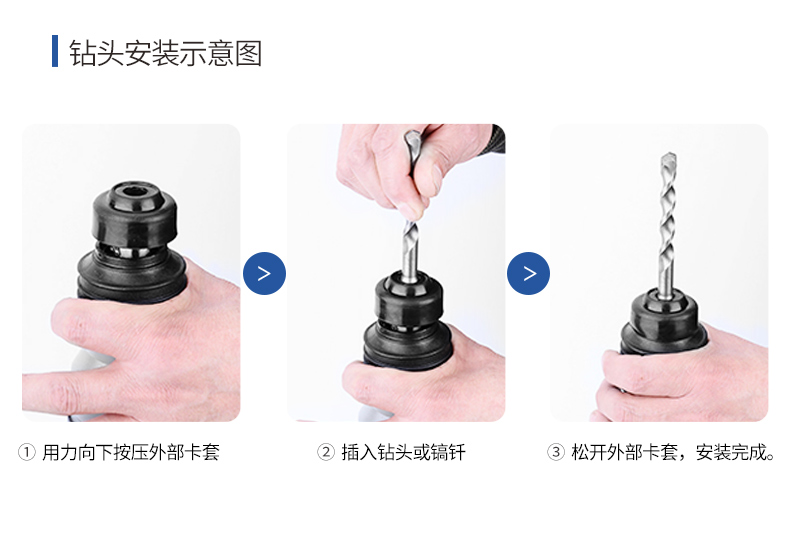 钻头安装示意图

>

>

① 用力向下按压外部卡套

② 插入钻头或镐钎

③ 松开外部卡套，安装完成。