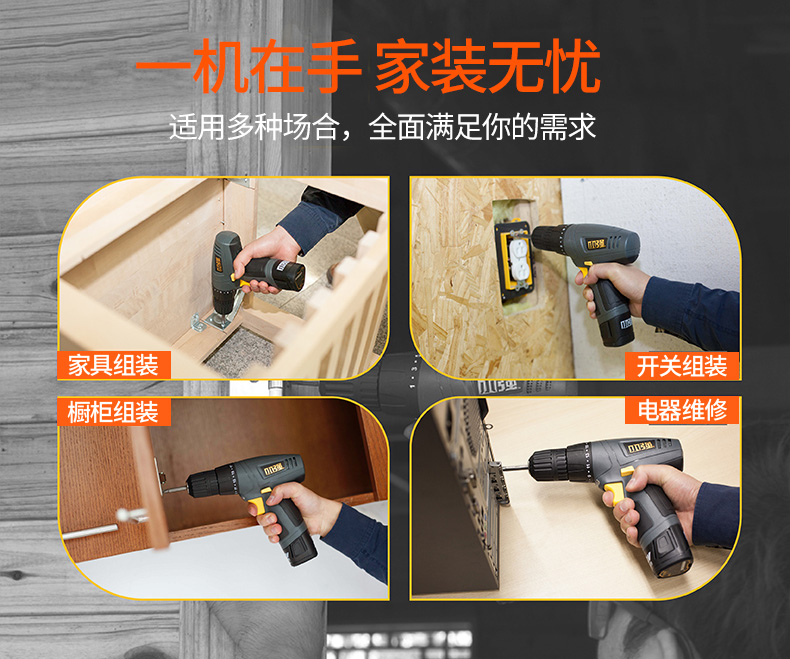 一机在手 家装无忧

适用多种场合，全面满足你的需求

家具组装

开关组装

橱柜组装

电器维修