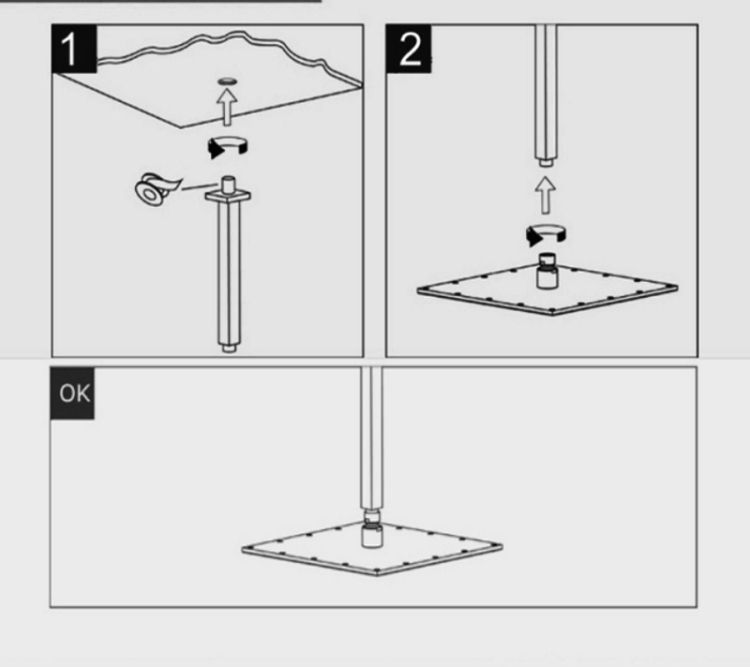 1

2

OK