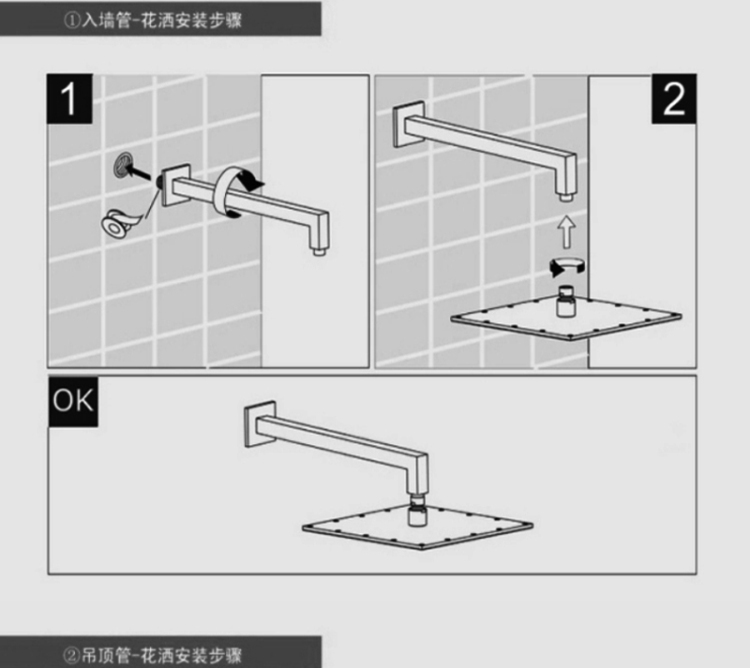 ①入墙管-花洒安装步骤

1

2

OK

②吊顶管-花洒安装步骤