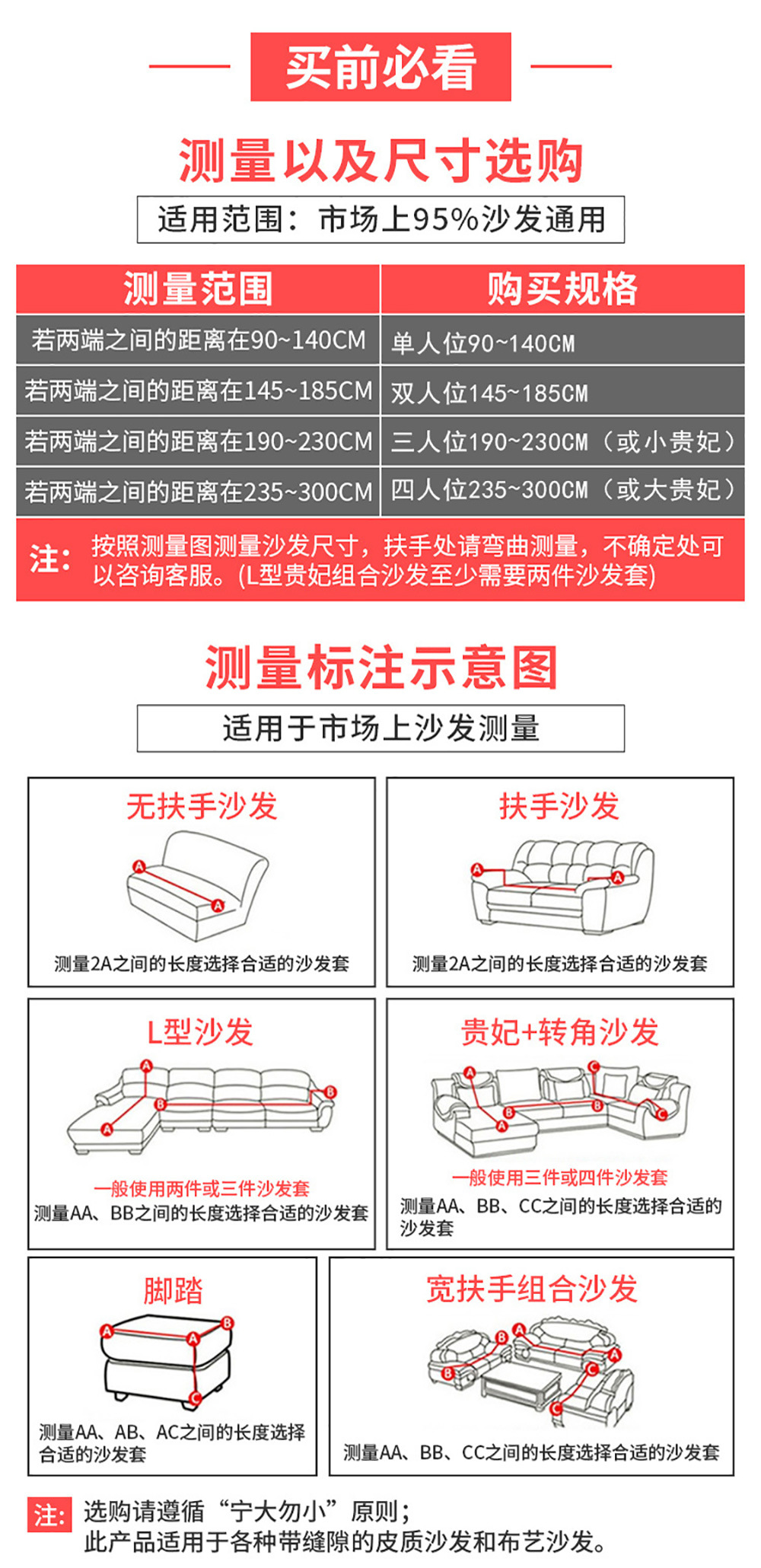 买前必看

测量以及尺寸选购

适用范围：市场上95%沙发通用

| 测量范围 | 购买规格 |
|---|---|
| 若两端之间的距离在90~140CM | 单人位90~140CM |
| 若两端之间的距离在145~185CM | 双人位145~185CM |
| 若两端之间的距离在190~230CM | 三人位190~230CM（或小贵妃） |
| 若两端之间的距离在235~300CM | 四人位235~300CM（或大贵妃） |

注：按照测量图测量沙发尺寸，扶手处请弯曲测量，不确定处可以咨询客服。(L型贵妃组合沙发至少需要两件沙发套)

测量标注示意图

适用于市场上沙发测量

无扶手沙发
A A
测量2A之间的长度选择合适的沙发套

扶手沙发
A A
测量2A之间的长度选择合适的沙发套

L型沙发
A B B A
一般使用两件或三件沙发套
测量AA、BB之间的长度选择合适的沙发套

贵妃+转角沙发
A C B B A C
一般使用三件或四件沙发套
测量AA、BB、CC之间的长度选择合适的沙发套

脚踏
A B A C
测量AA、AB、AC之间的长度选择合适的沙发套

宽扶手组合沙发
B A B A C C
测量AA、BB、CC之间的长度选择合适的沙发套

注：选购请遵循“宁大勿小”原则；
此产品适用于各种带缝隙的皮质沙发和布艺沙发。