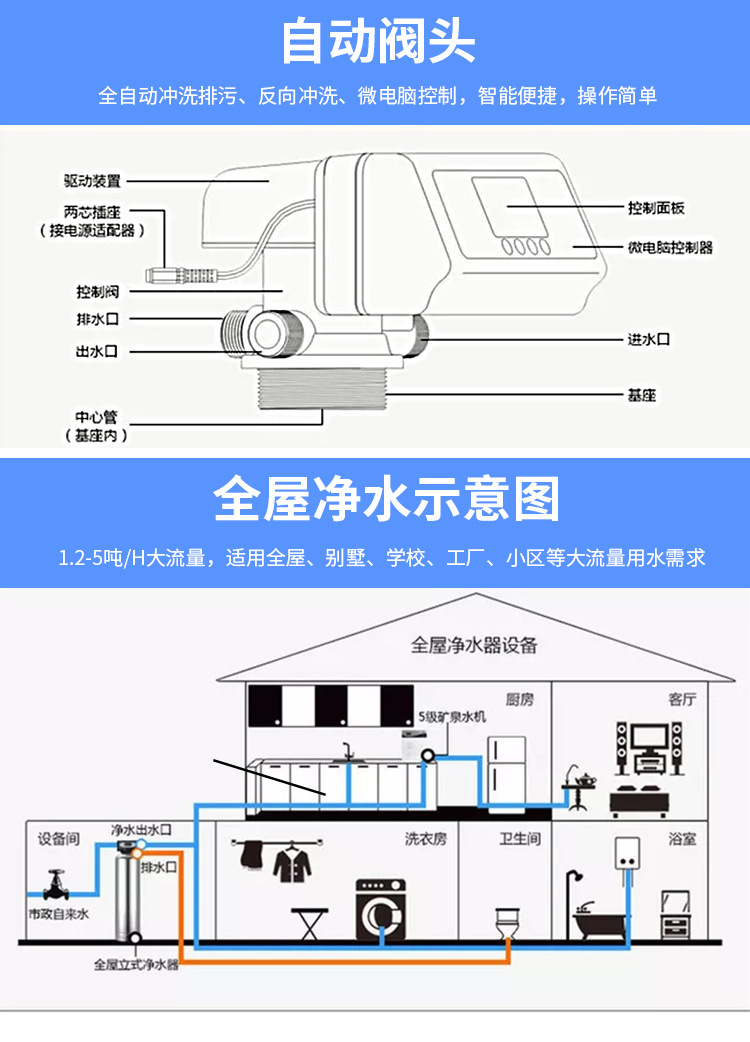 自动阀头

全自动冲洗排污、反向冲洗、微电脑控制，智能便捷，操作简单

驱动装置

两芯插座
（接电源适配器）

控制阀

排水口

出水口

中心管
（基座内）

控制面板

微电脑控制器

进水口

基座

全屋净水示意图

1.2-5吨/H大流量，适用全屋、别墅、学校、工厂、小区等大流量用水需求

全屋净水器设备

厨房

5级矿泉水机

客厅

设备间

净水出水口

排水口

市政自来水

全屋立式净水器

洗衣房

卫生间

浴室