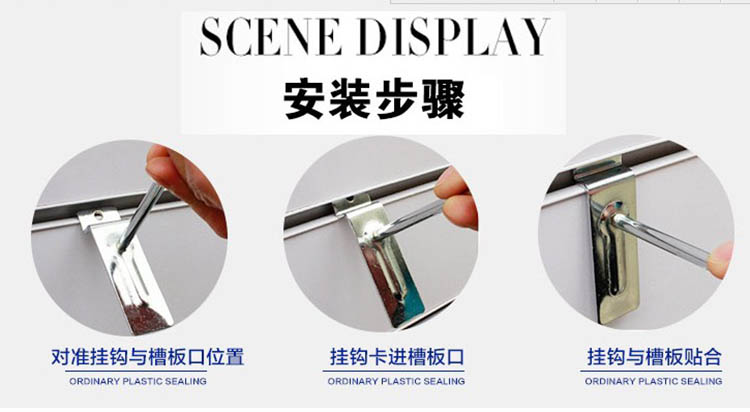 SCENE DISPLAY
安装步骤

对准挂钩与槽板口位置
ORDINARY PLASTIC SEALING

挂钩卡进槽板口
ORDINARY PLASTIC SEALING

挂钩与槽板贴合
ORDINARY PLASTIC SEALING