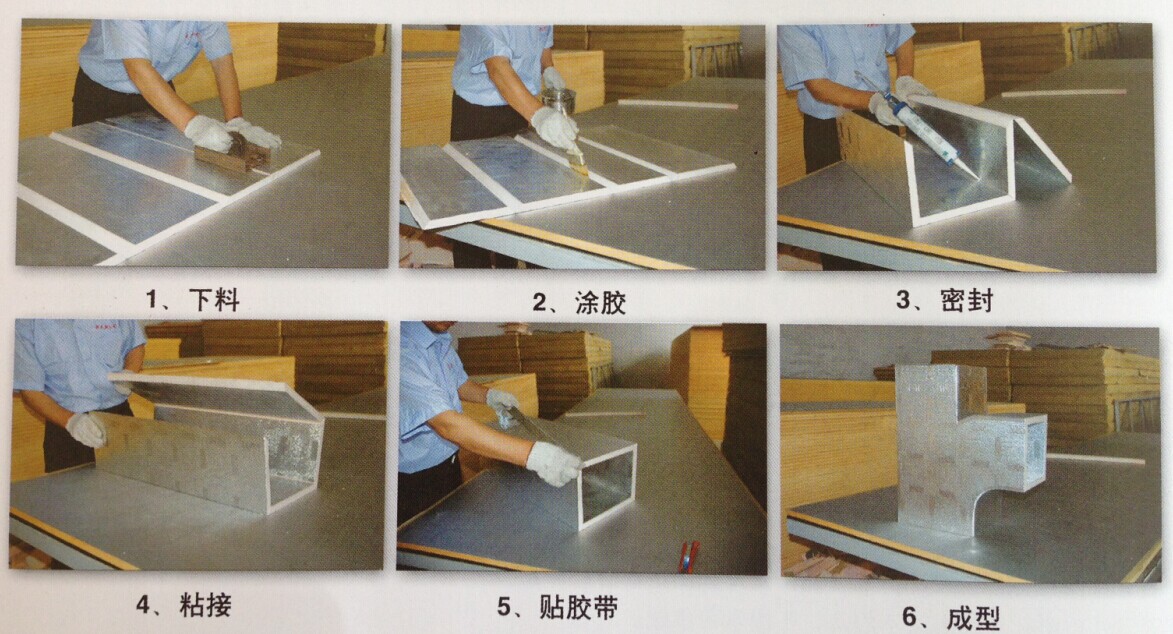 1、下料

2、涂胶

3、密封

4、粘接

5、贴胶带

6、成型