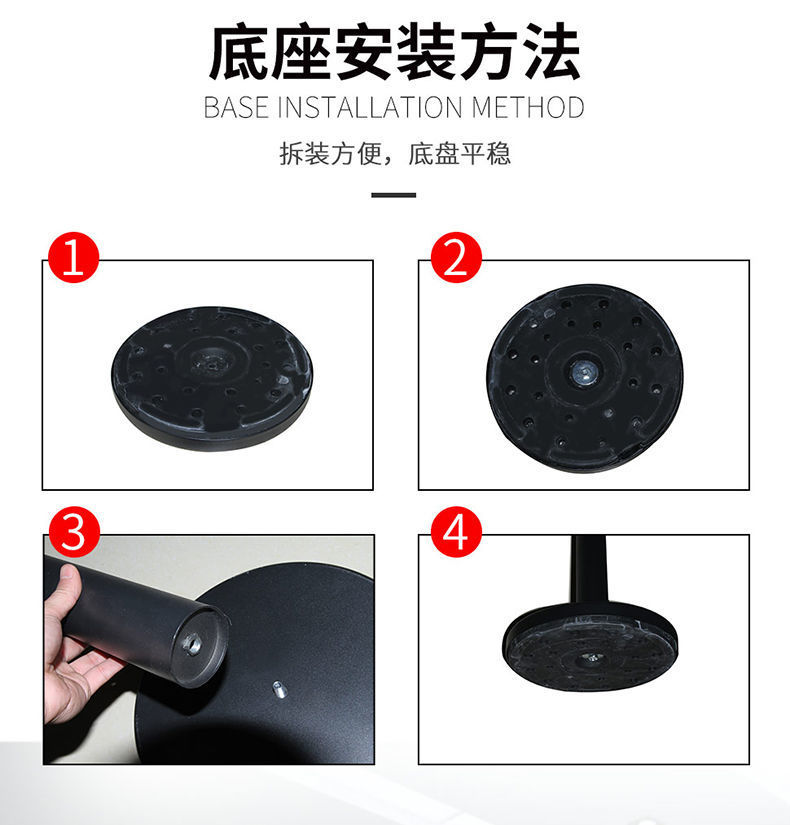 底座安装方法
BASE INSTALLATION METHOD
拆装方便，底盘平稳

1

2

3

4