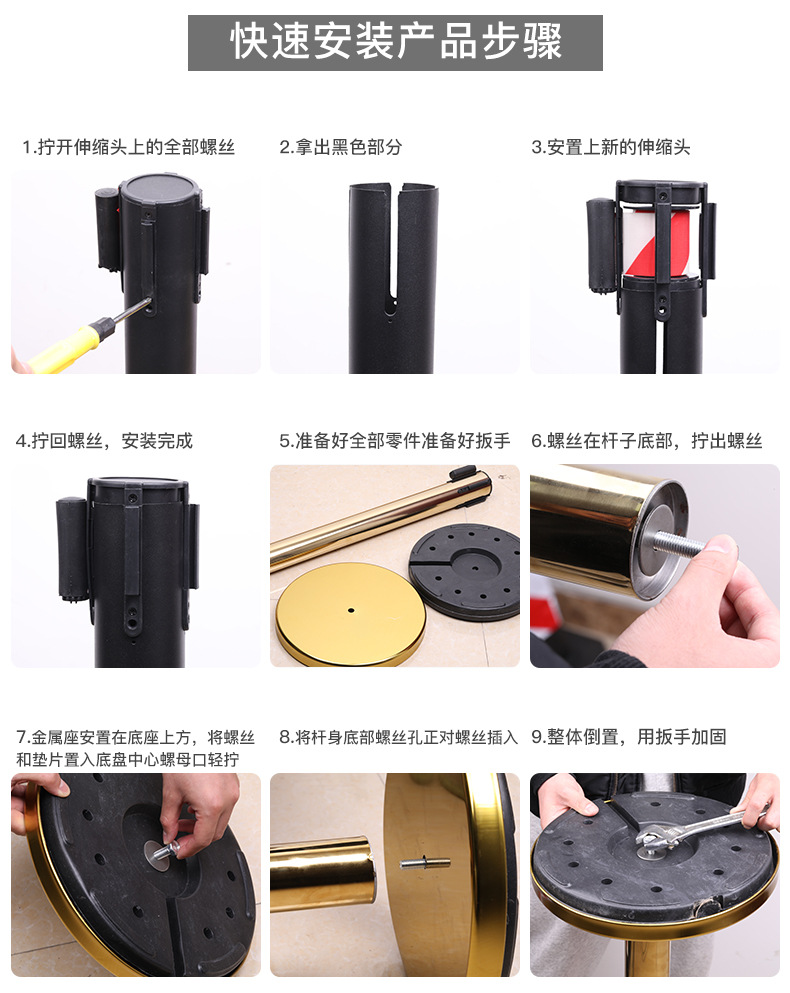 快速安装产品步骤

1.拧开伸缩头上的全部螺丝

2.拿出黑色部分

3.安置上新的伸缩头

4.拧回螺丝，安装完成

5.准备好全部零件准备好扳手

6.螺丝在杆子底部，拧出螺丝

7.金属座安置在底座上方，将螺丝和垫片置入底盘中心螺母口轻拧

8.将杆身底部螺丝孔正对螺丝插入

9.整体倒置，用扳手加固