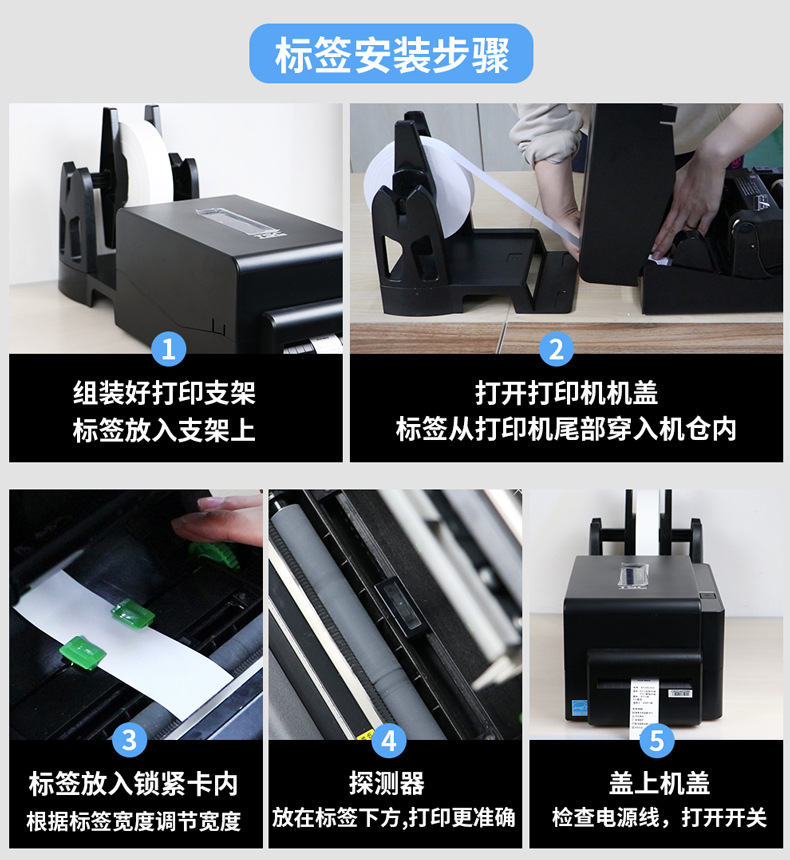 标签安装步骤

1
组装好打印支架
标签放入支架上

2
打开打印机机盖
标签从打印机尾部穿入机仓内

3
标签放入锁紧卡内
根据标签宽度调节宽度

4
探测器
放在标签下方,打印更准确

5
盖上机盖
检查电源线，打开开关