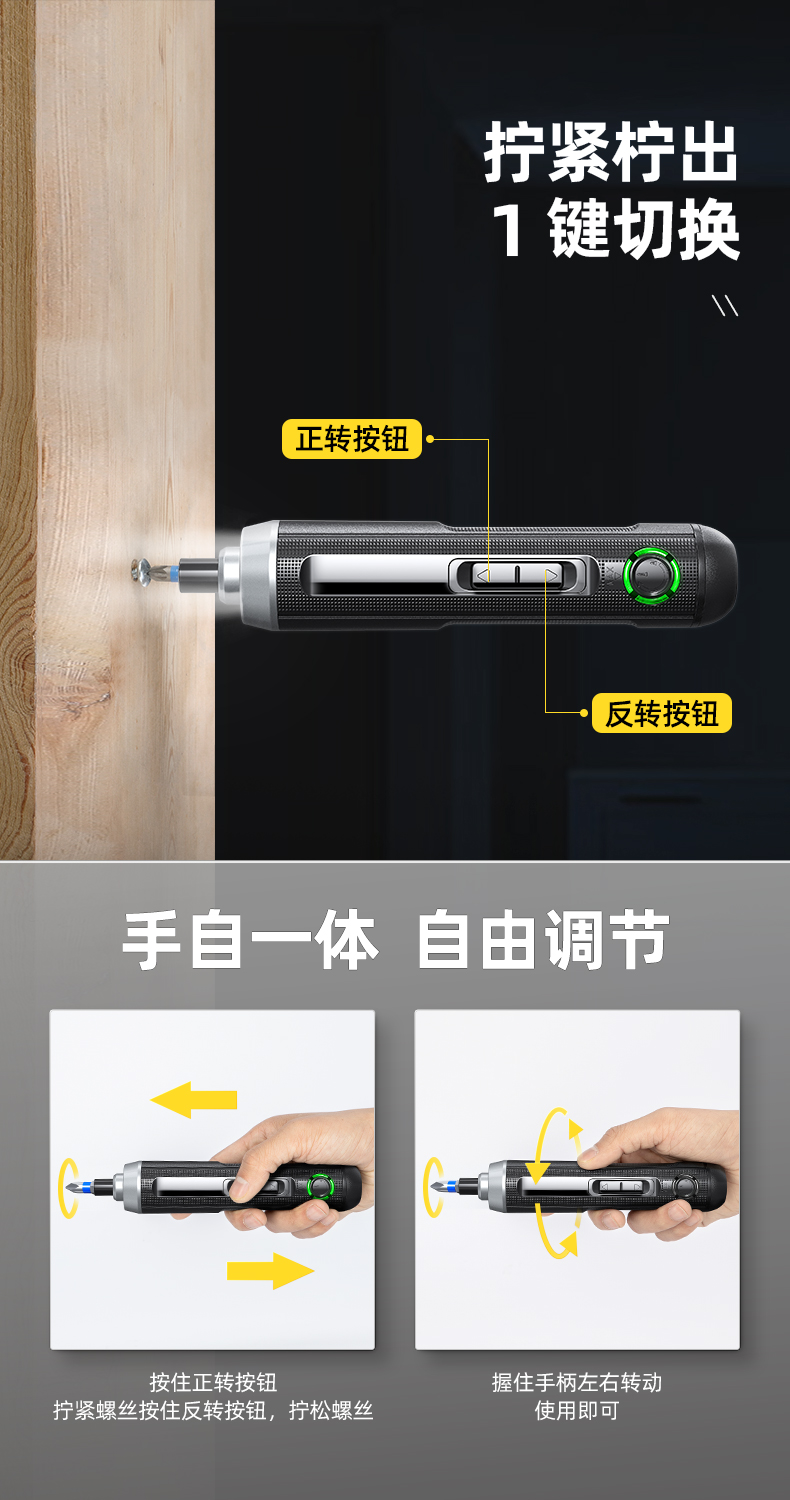 拧紧柠出
1 键切换

正转按钮

反转按钮

手自一体 自由调节

按住正转按钮
拧紧螺丝按住反转按钮，拧松螺丝

握住手柄左右转动
使用即可