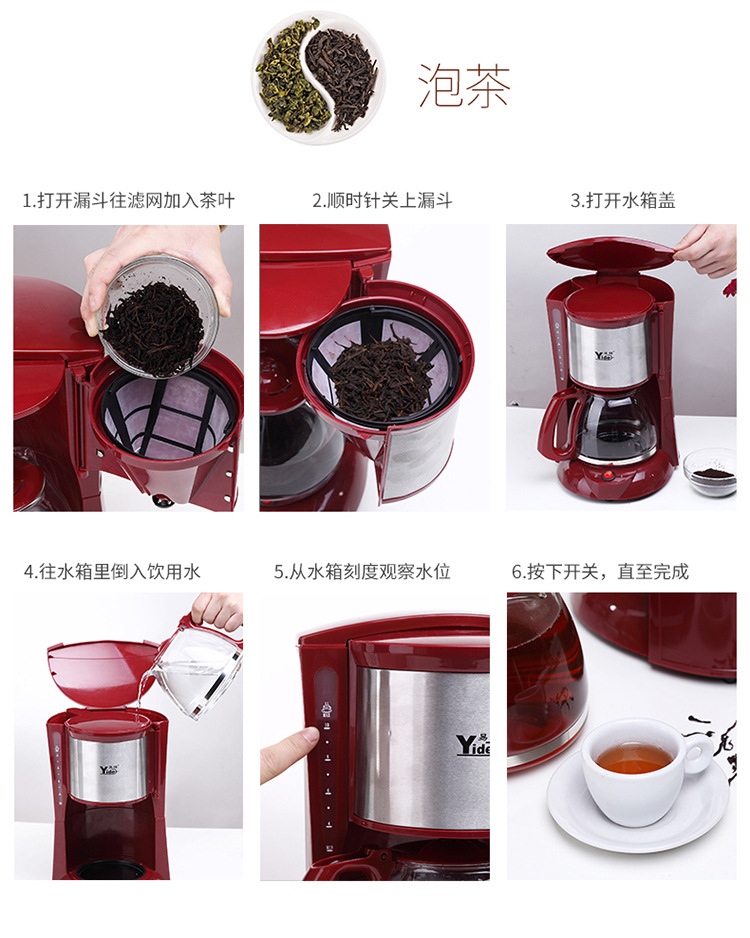 泡茶

1.打开漏斗往滤网加入茶叶

2.顺时针关上漏斗

3.打开水箱盖

Yide

4.往水箱里倒入饮用水

Yide

5.从水箱刻度观察水位

Yide

6.按下开关，直至完成