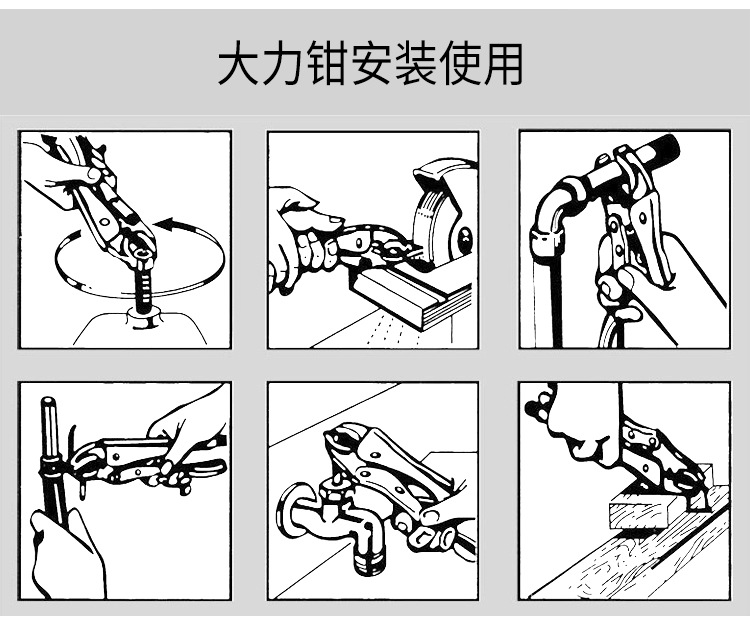 大力钳安装使用