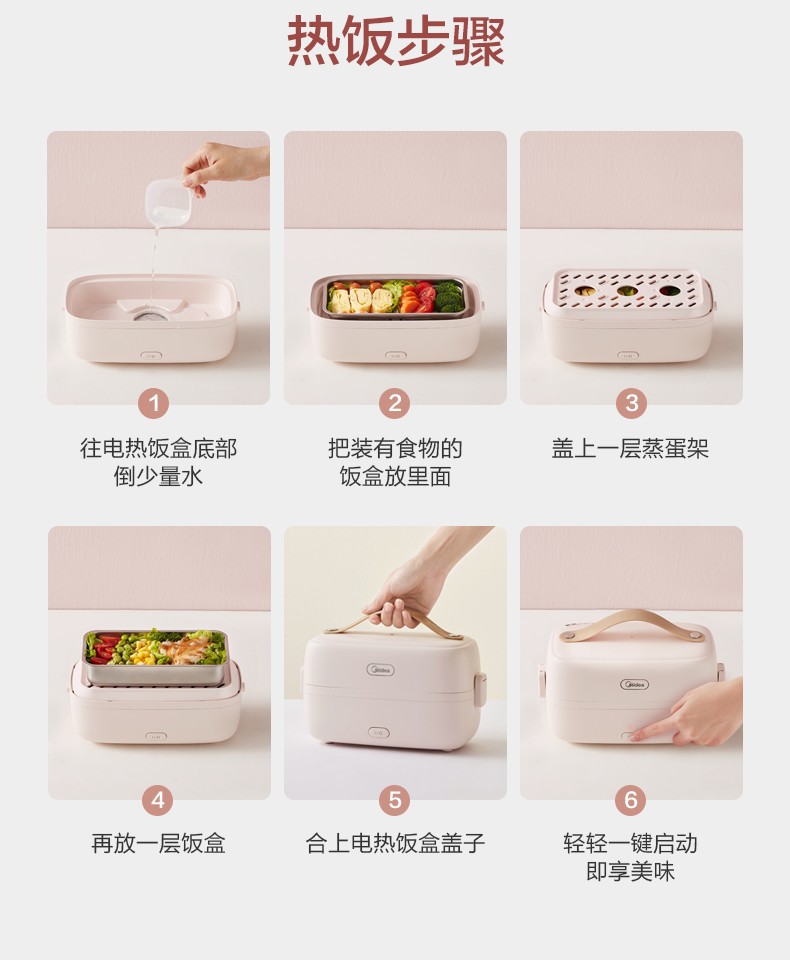 热饭步骤

1
往电热饭盒底部倒少量水

2
把装有食物的饭盒放里面

3
盖上一层蒸蛋架

4
再放一层饭盒

Midea

5
合上电热饭盒盖子

Midea

6
轻轻一键启动即享美味