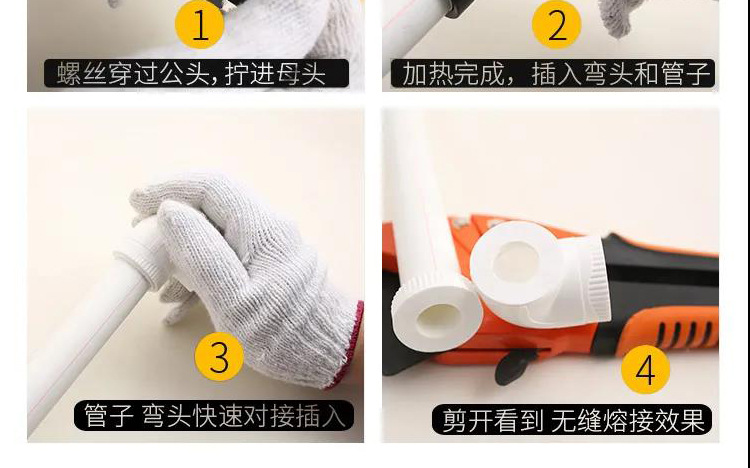 1
螺丝穿过公头，拧进母头

2
加热完成，插入弯头和管子

3
管子 弯头快速对接插入

4
剪开看到 无缝熔接效果