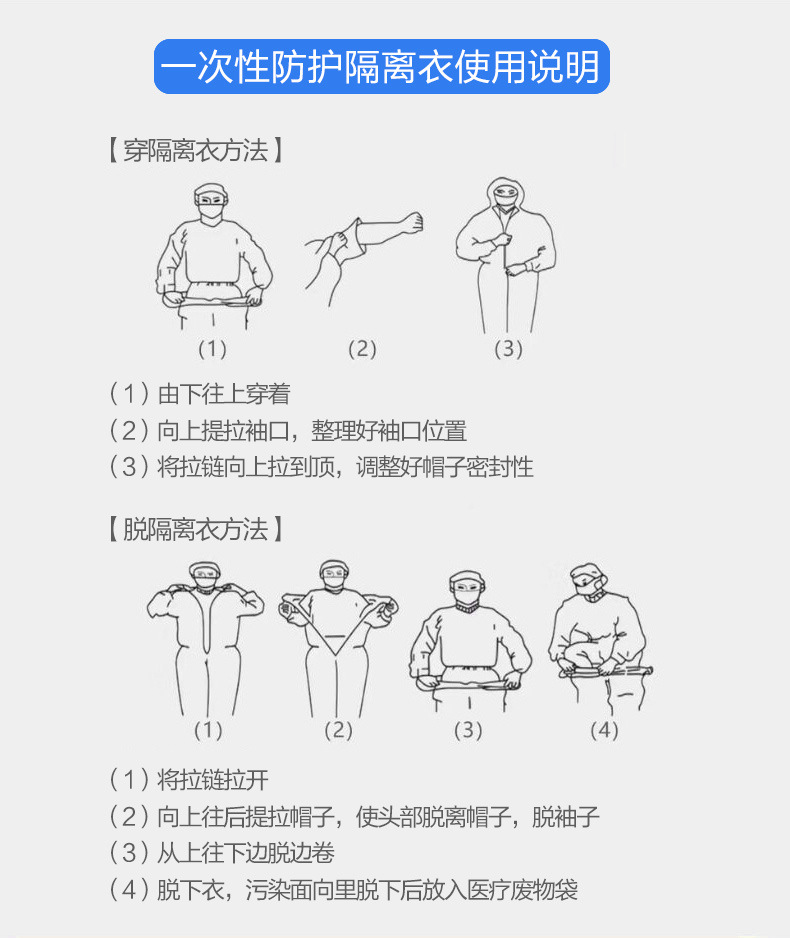 一次性防护隔离衣使用说明

【穿隔离衣方法】

(1)

(2)

(3)

（1）由下往上穿着
（2）向上提拉袖口，整理好袖口位置
（3）将拉链向上拉到顶，调整好帽子密封性

【脱隔离衣方法】

(1)

(2)

(3)

(4)

（1）将拉链拉开
（2）向上往后提拉帽子，使头部脱离帽子，脱袖子
（3）从上往下边脱边卷
（4）脱下衣，污染面向里脱下后放入医疗废物袋