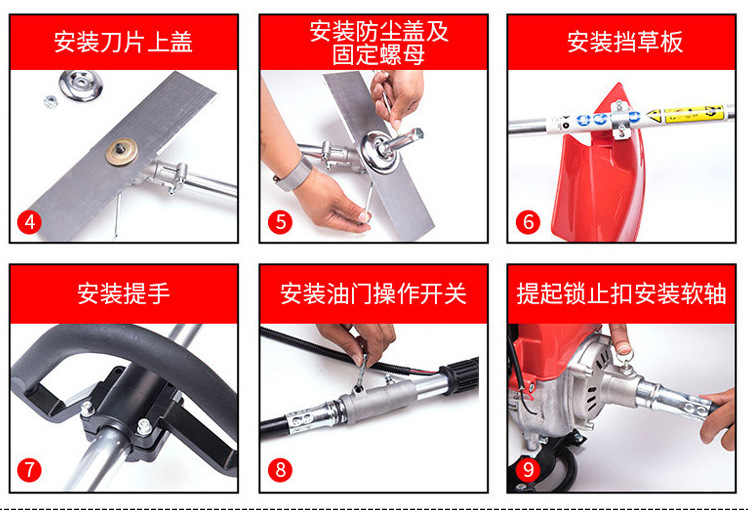 安装刀片上盖

4

安装防尘盖及固定螺母

5

安装挡草板

6

安装提手

7

安装油门操作开关

8

提起锁止扣安装软轴

9