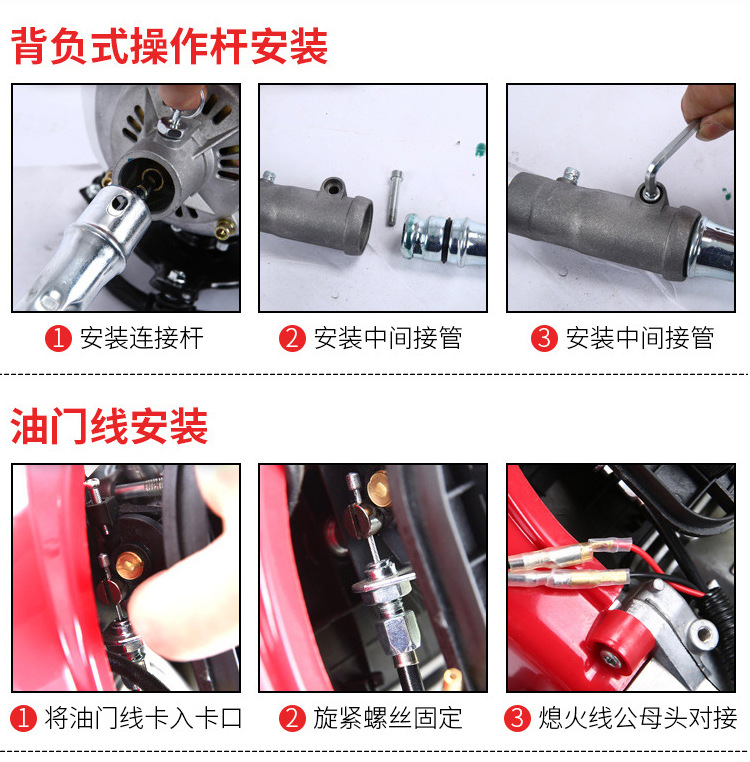 背负式操作杆安装

1 安装连接杆

2 安装中间接管

3 安装中间接管

油门线安装

1 将油门线卡入卡口

2 旋紧螺丝固定

3 熄火线公母头对接