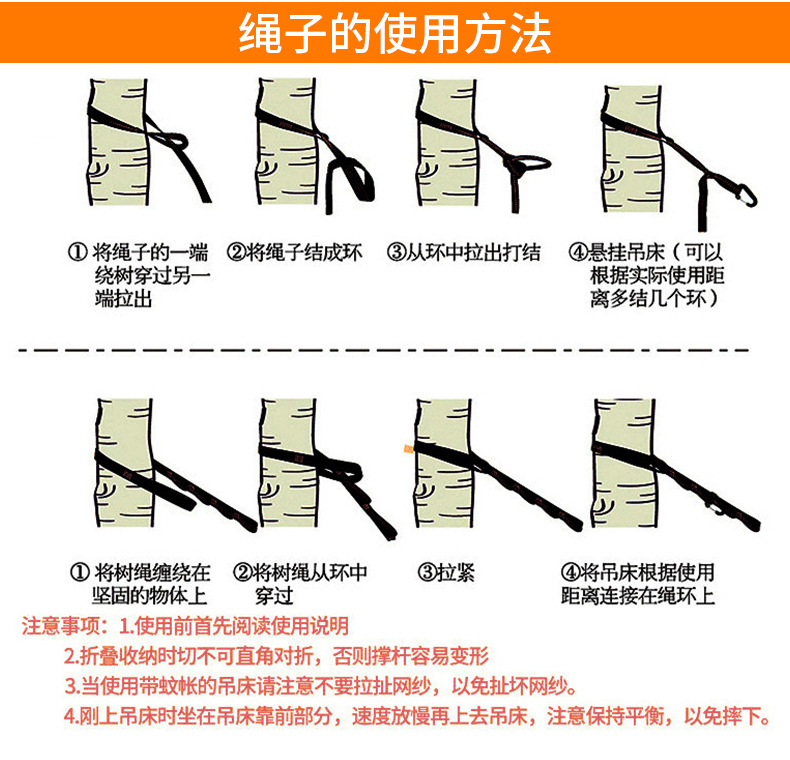 绳子的使用方法

① 将绳子的一端绕树穿过另一端拉出

②将绳子结成环

③从环中拉出打结

④悬挂吊床（可以根据实际使用距离多结几个环）

① 将树绳缠绕在坚固的物体上

②将树绳从环中穿过

③拉紧

④将吊床根据使用距离连接在绳环上

注意事项：1.使用前首先阅读使用说明

2.折叠收纳时切不可直角对折，否则撑杆容易变形

3.当使用带蚊帐的吊床请注意不要拉扯网纱，以免扯坏网纱。

4.刚上吊床时坐在吊床靠前部分，速度放慢再上去吊床，注意保持平衡，以免摔下。