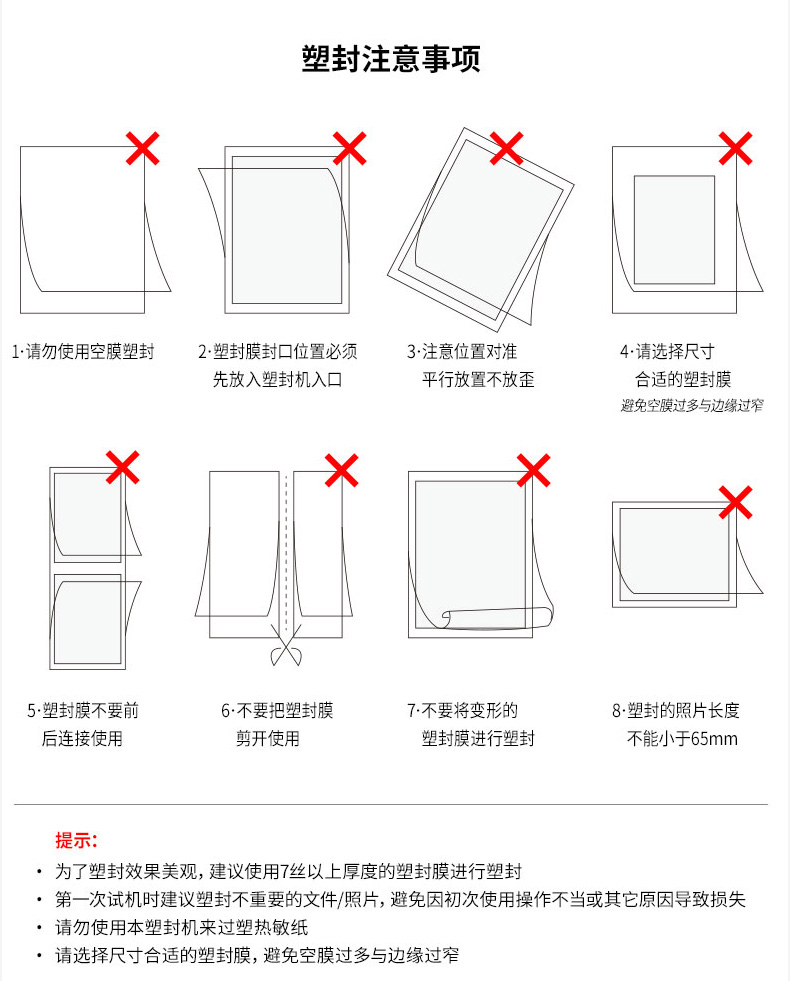 塑封注意事项

1·请勿使用空膜塑封

2·塑封膜封口位置必须先放入塑封机入口

3·注意位置对准平行放置不放歪

4·请选择尺寸合适的塑封膜
避免空膜过多与边缘过窄

5·塑封膜不要前后连接使用

6·不要把塑封膜剪开使用

7·不要将变形的塑封膜进行塑封

8·塑封的照片长度不能小于65mm

提示：

• 为了塑封效果美观，建议使用7丝以上厚度的塑封膜进行塑封
• 第一次试机时建议塑封不重要的文件/照片，避免因初次使用操作不当或其它原因导致损失
• 请勿使用本塑封机来过塑热敏纸
• 请选择尺寸合适的塑封膜，避免空膜过多与边缘过窄