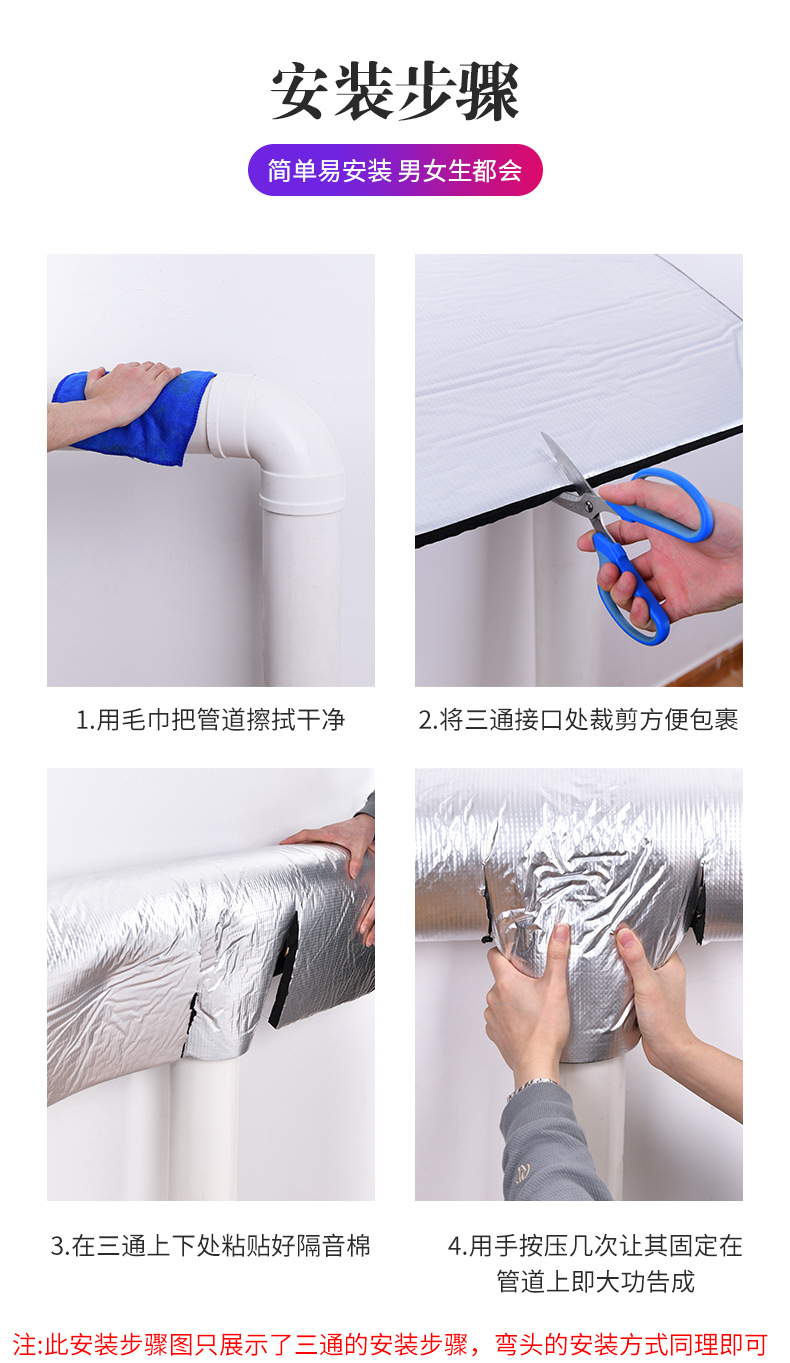 安装步骤

简单易安装 男女生都会

1.用毛巾把管道擦拭干净

2.将三通接口处裁剪方便包裹

3.在三通上下处粘贴好隔音棉

4.用手按压几次让其固定在管道上即大功告成

注:此安装步骤图只展示了三通的安装步骤，弯头的安装方式同理即可