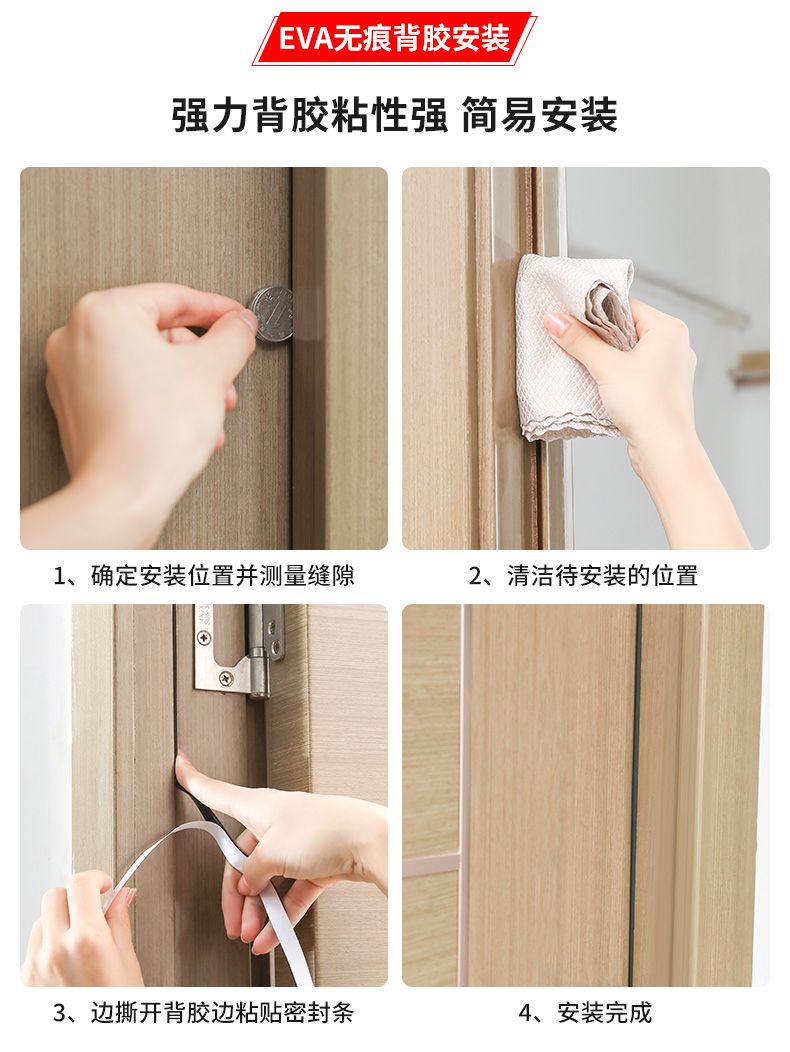 EVA无痕背胶安装

强力背胶粘性强 简易安装

1、确定安装位置并测量缝隙

2、清洁待安装的位置

3、边撕开背胶边粘贴密封条

4、安装完成