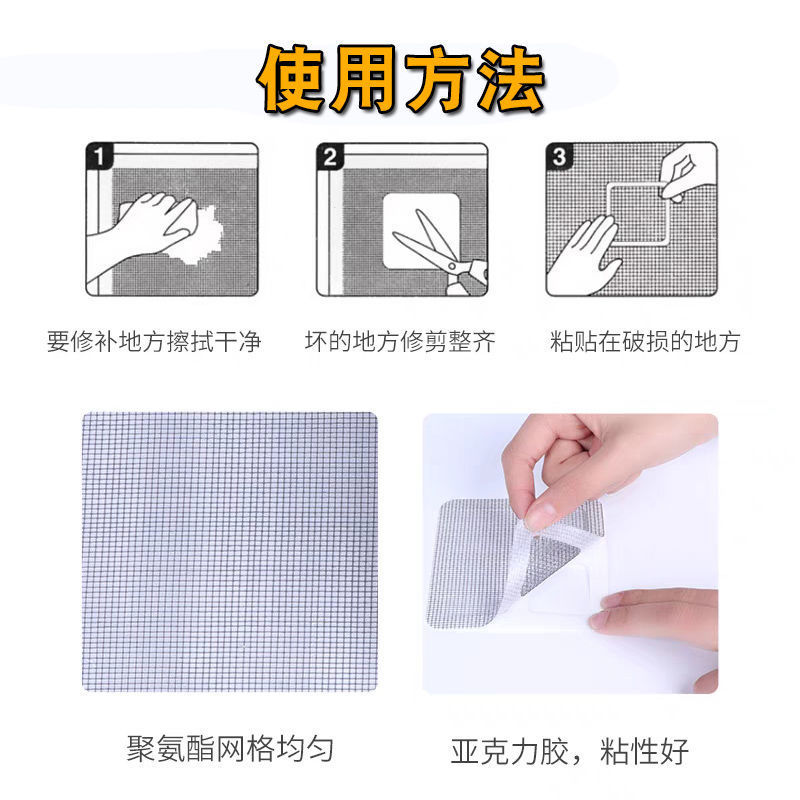 使用方法

1

2

3

要修补地方擦拭干净

坏的地方修剪整齐

粘贴在破损的地方

聚氨酯网格均匀

亚克力胶，粘性好