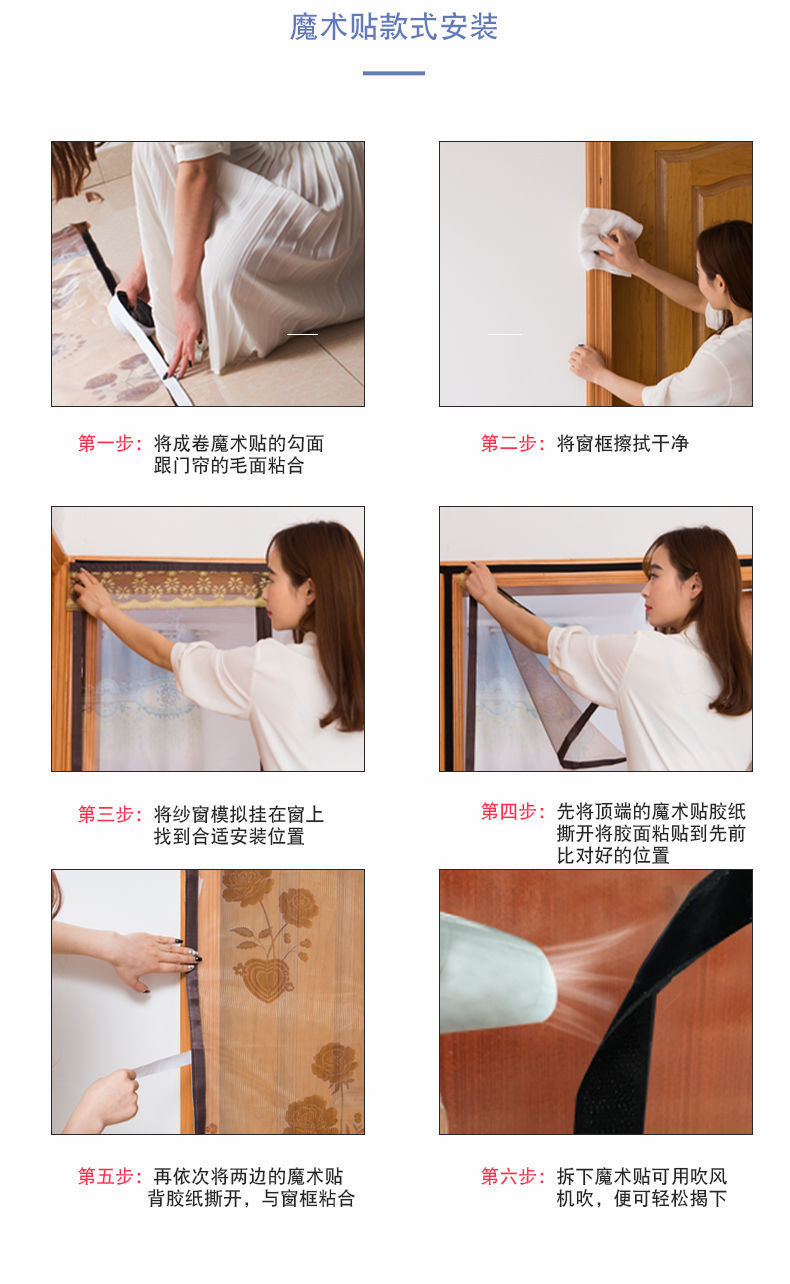 魔术贴款式安装

第一步：将成卷魔术贴的勾面跟门帘的毛面粘合

第二步：将窗框擦拭干净

第三步：将纱窗模拟挂在窗上找到合适安装位置

第四步：先将顶端的魔术贴胶纸撕开将胶面粘贴到先前比对好的位置

第五步：再依次将两边的魔术贴背胶纸撕开，与窗框粘合

第六步：拆下魔术贴可用吹风机吹，便可轻松揭下