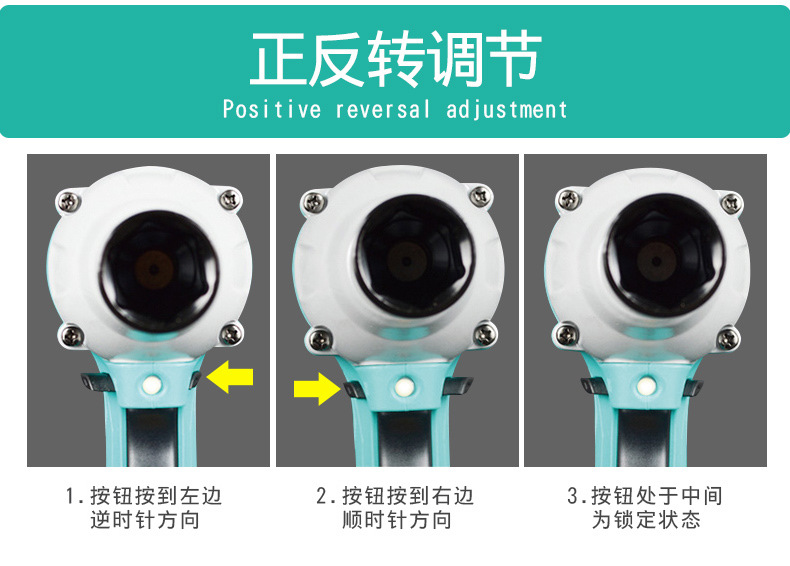 正反转调节
Positive reversal adjustment

1.按钮按到左边
逆时针方向

2.按钮按到右边
顺时针方向

3.按钮处于中间
为锁定状态