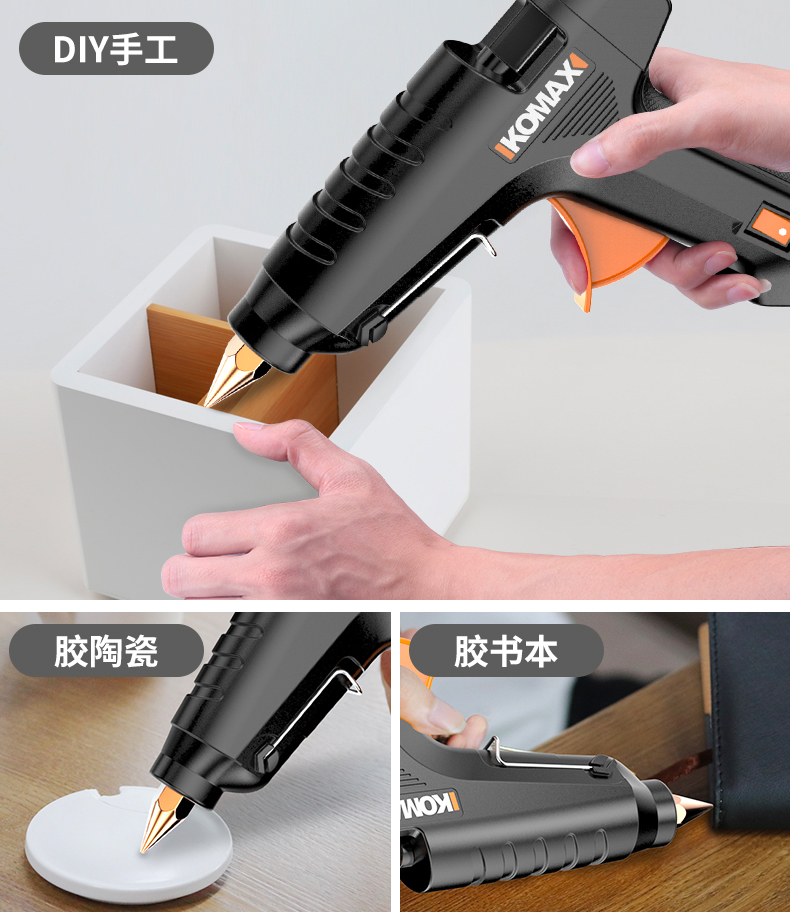 DIY手工

KOMAX

胶陶瓷

胶书本

KOMAX