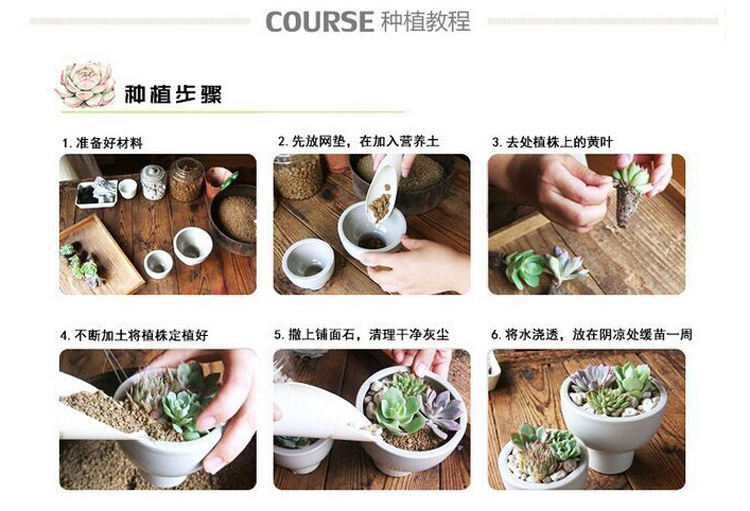 COURSE 种植教程

种植步骤

1. 准备好材料

2. 先放网垫，在加入营养土

3. 去处植株上的黄叶

4. 不断加土将植株定植好

5. 撒上铺面石，清理干净灰尘

6. 将水浇透，放在阴凉处缓苗一周