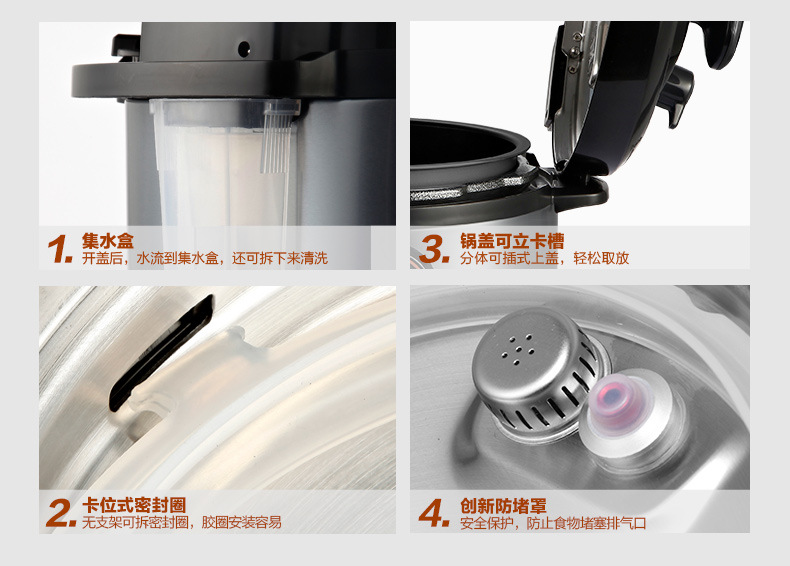 1. 集水盒
开盖后，水流到集水盒，还可拆下来清洗

3. 锅盖可立卡槽
分体可插式上盖，轻松取放

2. 卡位式密封圈
无支架可拆密封圈，胶圈安装容易

4. 创新防堵罩
安全保护，防止食物堵塞排气口