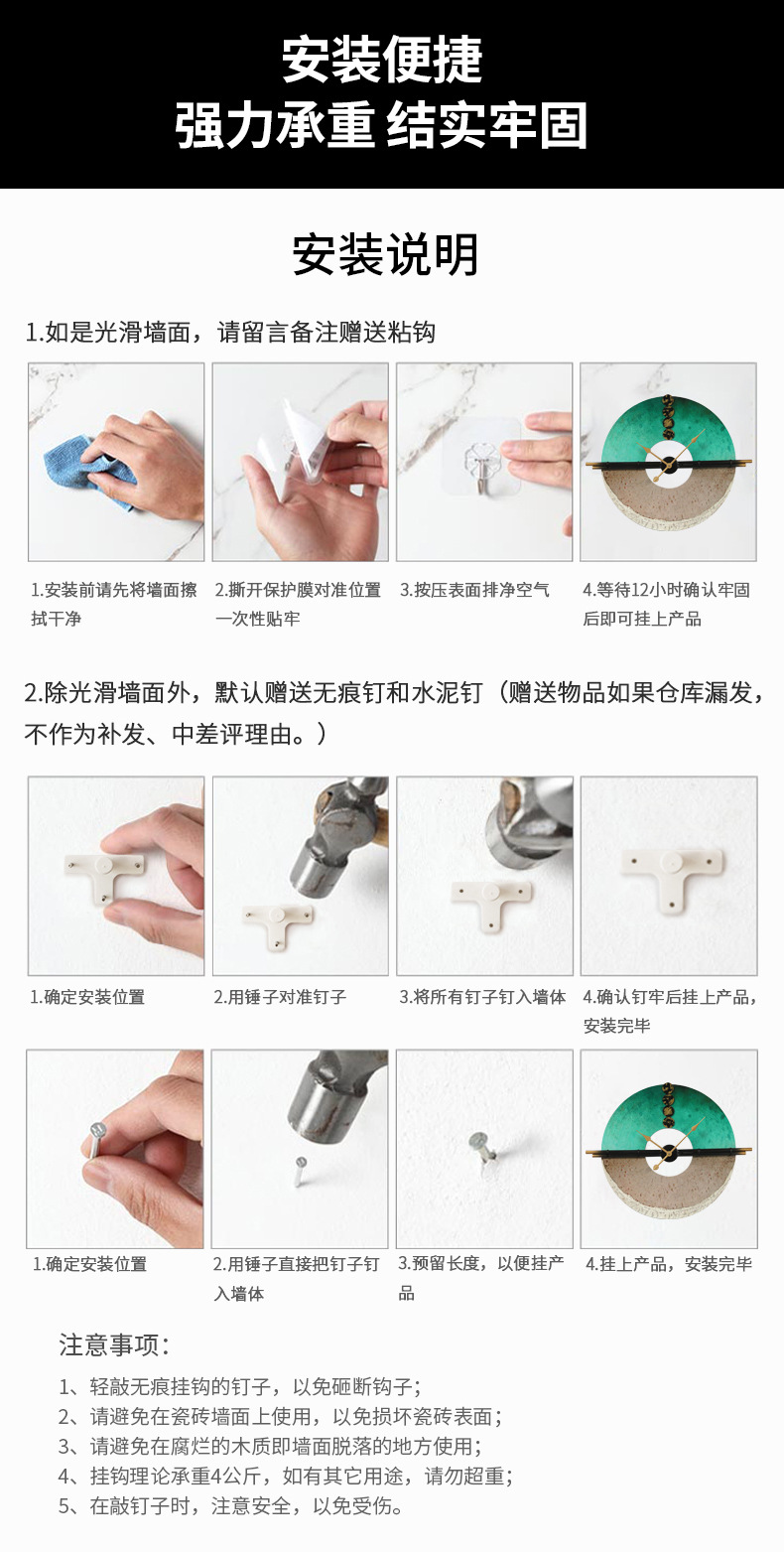 安装便捷
强力承重 结实牢固

安装说明

1.如是光滑墙面，请留言备注赠送粘钩

1.安装前请先将墙面擦拭干净

2.撕开保护膜对准位置一次性贴牢

3.按压表面排净空气

4.等待12小时确认牢固后即可挂上产品

2.除光滑墙面外，默认赠送无痕钉和水泥钉（赠送物品如果仓库漏发，不作为补发、中差评理由。）

1.确定安装位置

2.用锤子对准钉子

3.将所有钉子钉入墙体

4.确认钉牢后挂上产品，安装完毕

1.确定安装位置

2.用锤子直接把钉子钉入墙体

3.预留长度，以便挂产品

4.挂上产品，安装完毕

注意事项：

1、轻敲无痕挂钩的钉子，以免砸断钩子；
2、请避免在瓷砖墙面上使用，以免损坏瓷砖表面；
3、请避免在腐烂的木质即墙面脱落的地方使用；
4、挂钩理论承重4公斤，如有其它用途，请勿超重；
5、在敲钉子时，注意安全，以免受伤。