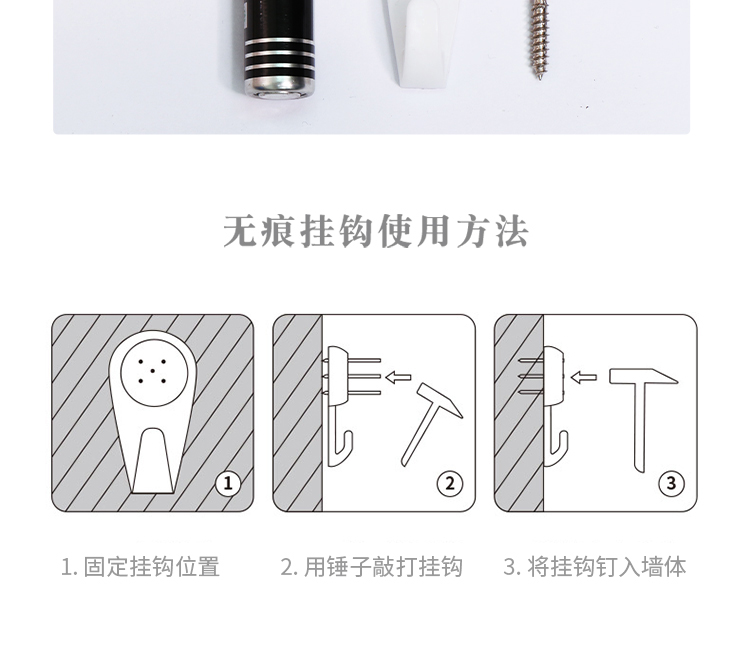 无痕挂钩使用方法

1

2

3

1. 固定挂钩位置

2. 用锤子敲打挂钩

3. 将挂钩钉入墙体