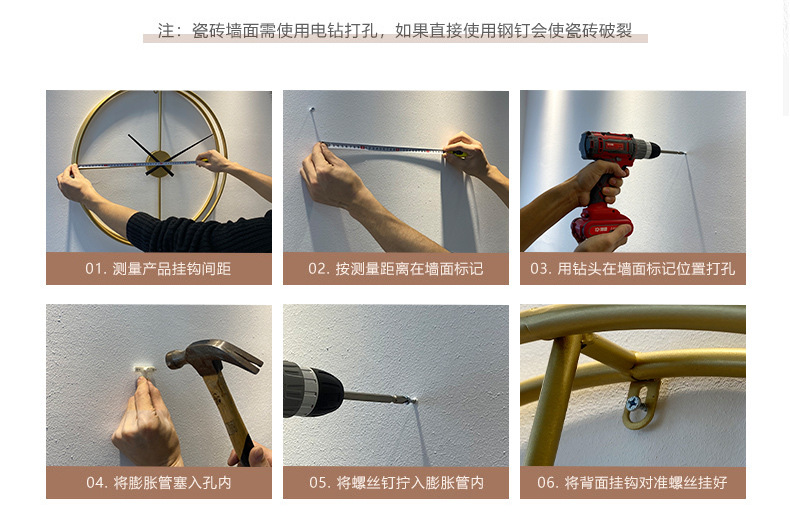 注：瓷砖墙面需使用电钻打孔，如果直接使用钢钉会使瓷砖破裂

01. 测量产品挂钩间距

02. 按测量距离在墙面标记

03. 用钻头在墙面标记位置打孔

04. 将膨胀管塞入孔内

05. 将螺丝钉拧入膨胀管内

06. 将背面挂钩对准螺丝挂好