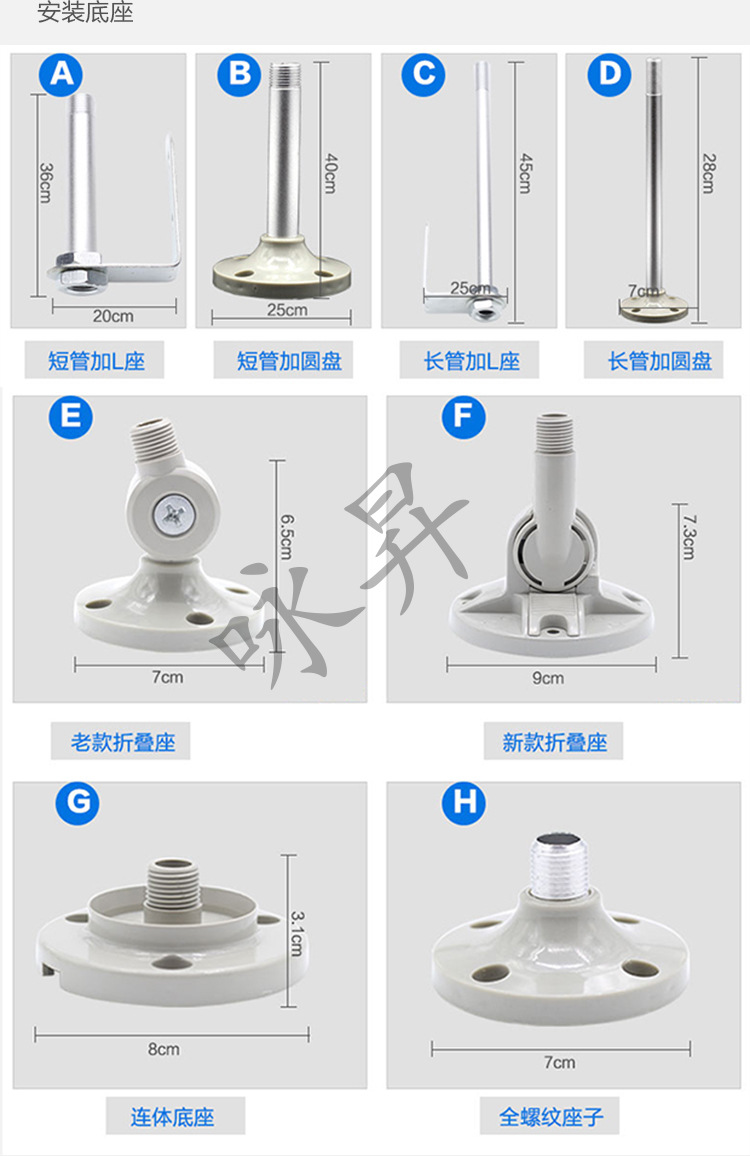 安装底座

A
36cm
20cm
短管加L座

B
40cm
25cm
短管加圆盘

C
45cm
25cm
长管加L座

D
28cm
7cm
长管加圆盘

E
6.5cm
7cm
老款折叠座

F
7.3cm
9cm
新款折叠座

咏昇

G
3.1cm
8cm
连体底座

H
7cm
全螺纹座子