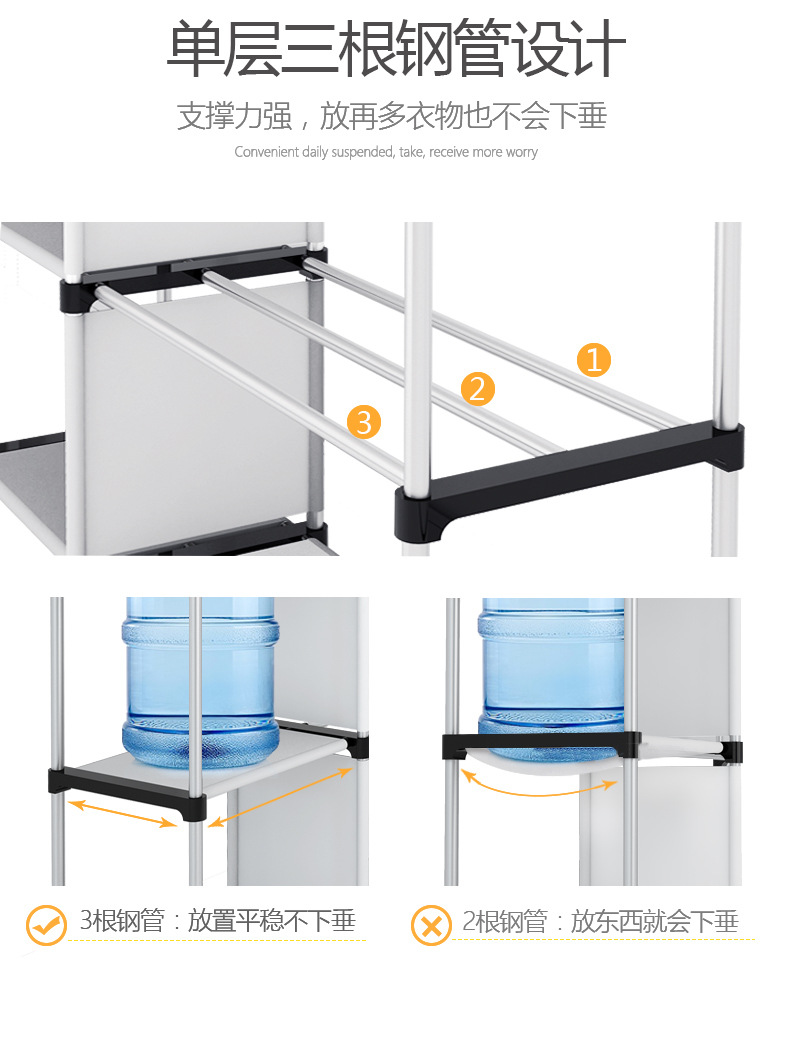 单层三根钢管设计

支撑力强，放再多衣物也不会下垂

Convenient daily suspended, take, receive more worry

1

2

3

3根钢管：放置平稳不下垂

2根钢管：放东西就会下垂