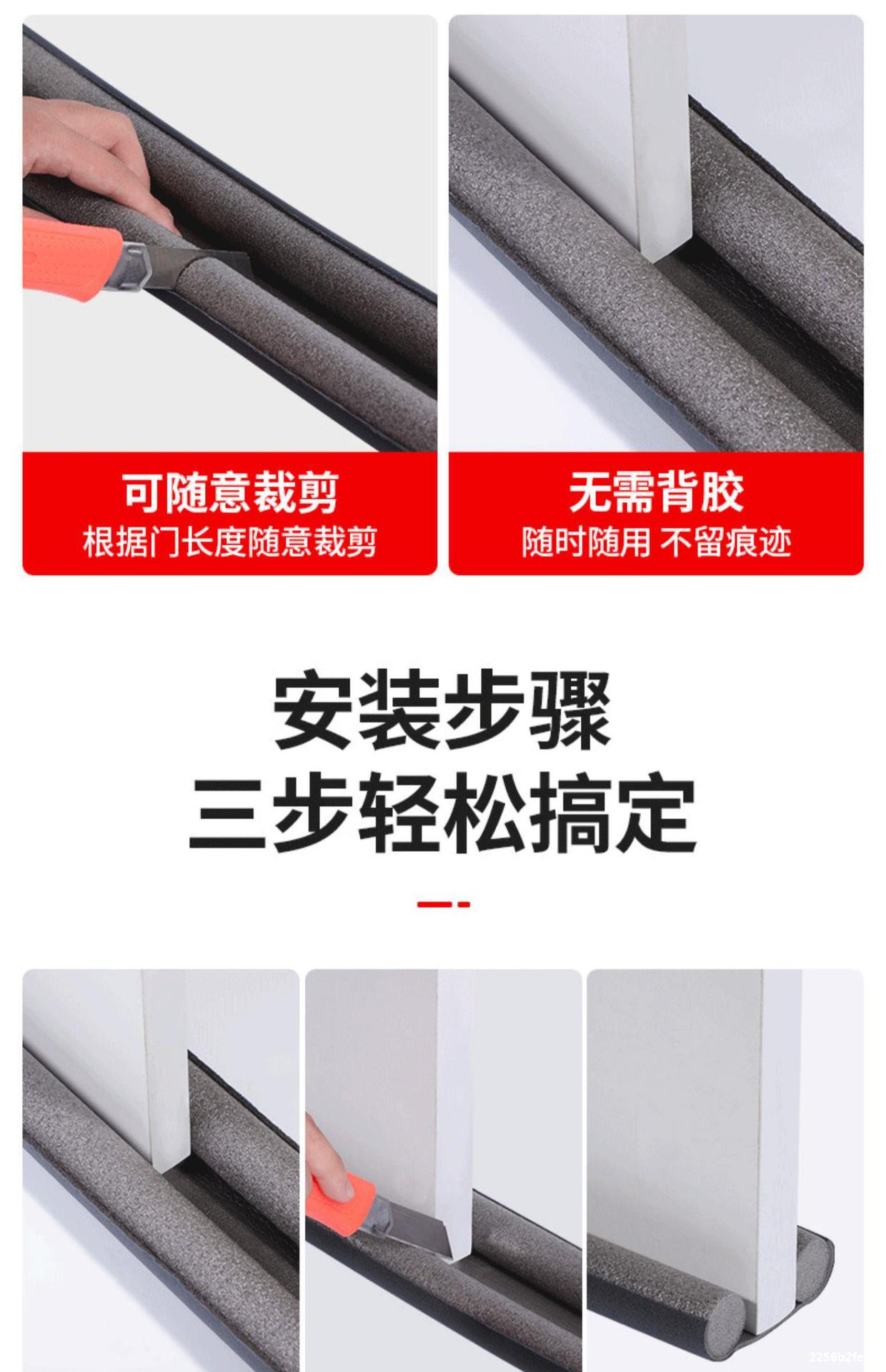 可随意裁剪
根据门长度随意裁剪

无需背胶
随时随用 不留痕迹

安装步骤
三步轻松搞定

2256b2fe