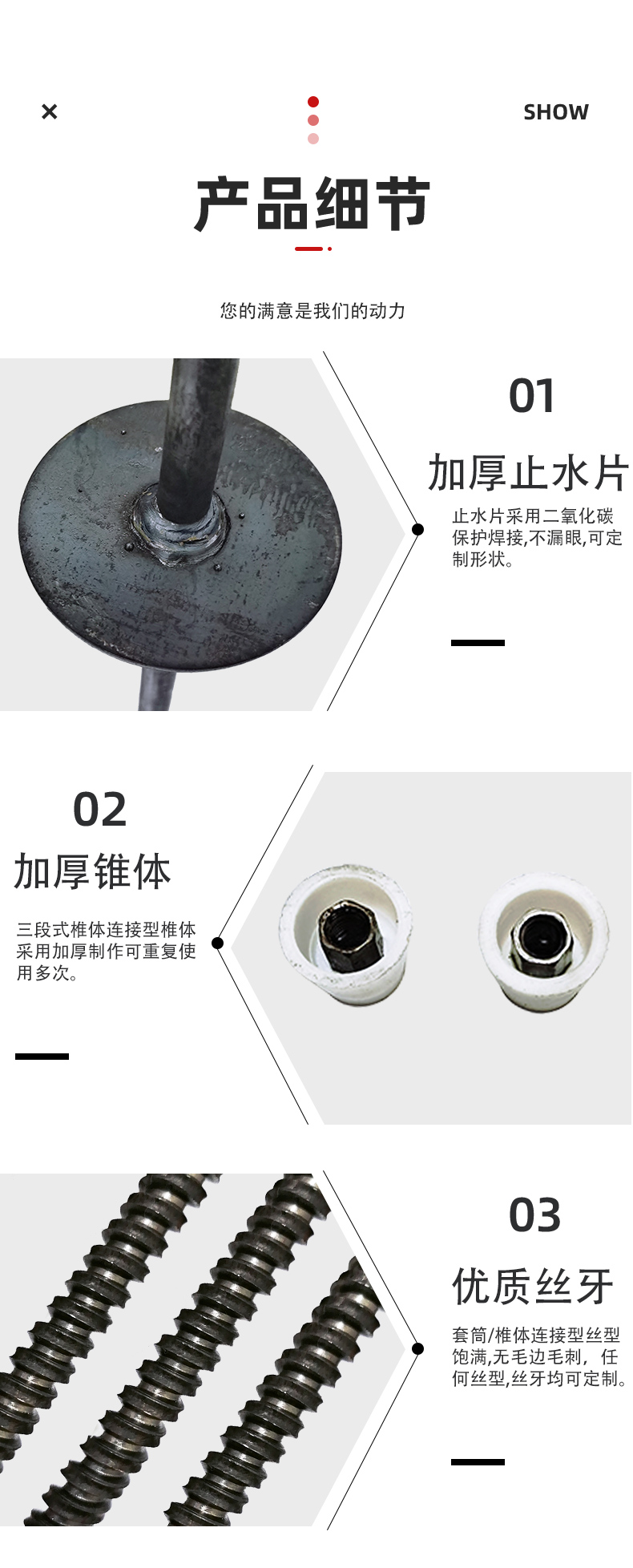 × SHOW

产品细节

您的满意是我们的动力

01

加厚止水片

止水片采用二氧化碳保护焊接,不漏眼,可定制形状。

02

加厚锥体

三段式椎体连接型椎体采用加厚制作可重复使用多次。

03

优质丝牙

套筒/椎体连接型丝型饱满,无毛边毛刺，任何丝型,丝牙均可定制。