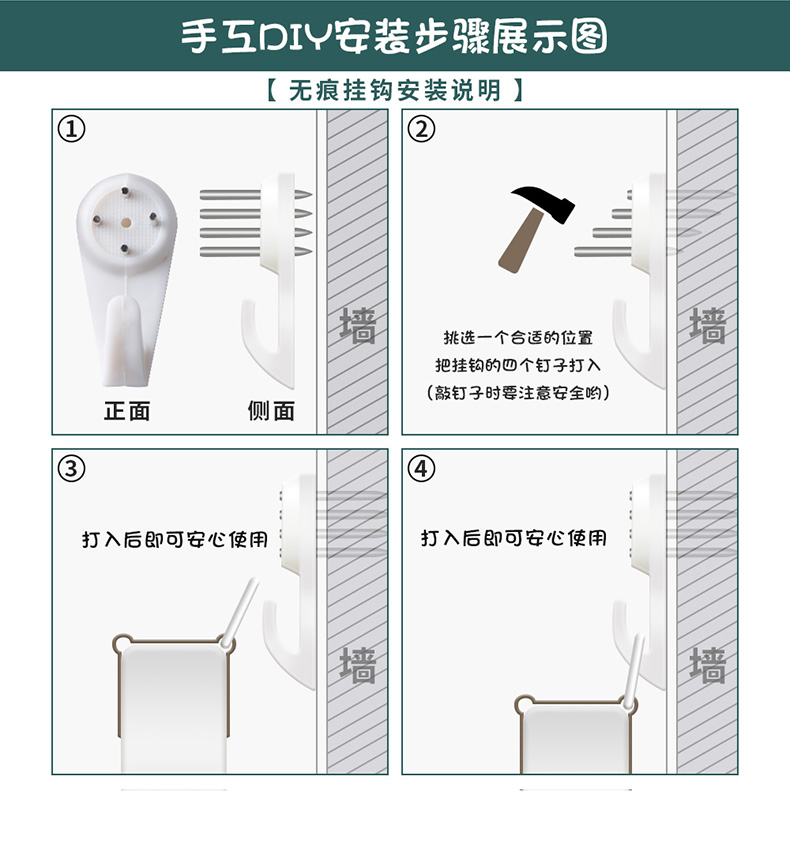 手工DIY安装步骤展示图

【 无痕挂钩安装说明 】

①

正面

侧面

墙

②

挑选一个合适的位置
把挂钩的四个钉子打入
（敲钉子时要注意安全哟）

墙

③

打入后即可安心使用

墙

④

打入后即可安心使用

墙