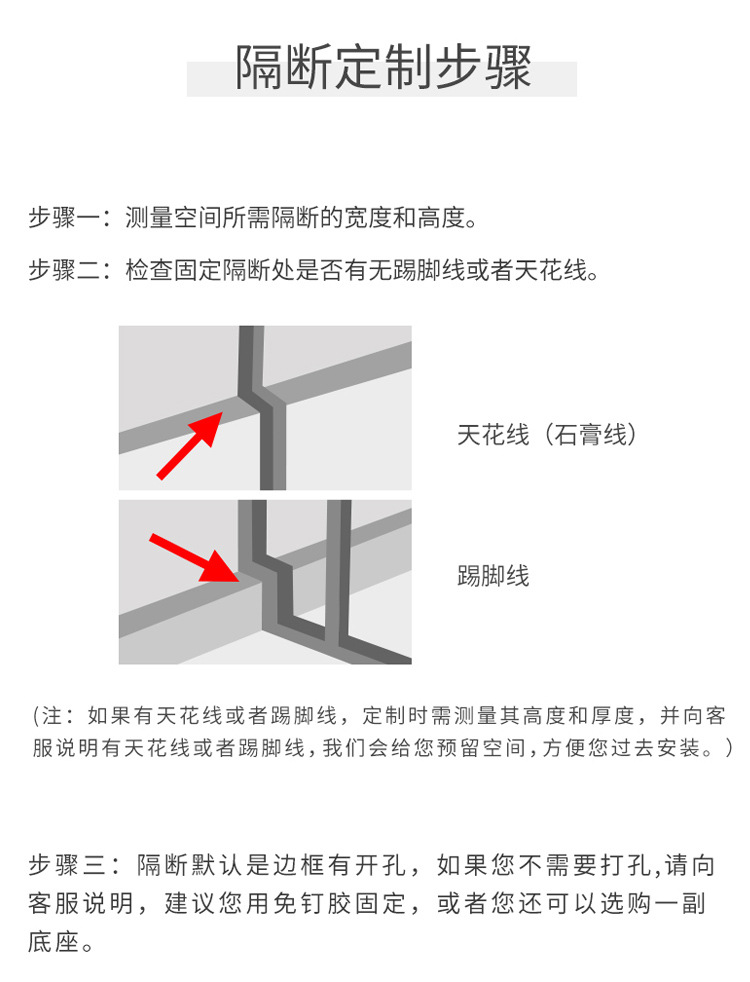 隔断定制步骤

步骤一：测量空间所需隔断的宽度和高度。

步骤二：检查固定隔断处是否有无踢脚线或者天花线。

天花线（石膏线）

踢脚线

（注：如果有天花线或者踢脚线，定制时需测量其高度和厚度，并向客服说明有天花线或者踢脚线，我们会给您预留空间，方便您过去安装。）

步骤三：隔断默认是边框有开孔，如果您不需要打孔，请向客服说明，建议您用免钉胶固定，或者您还可以选购一副底座。