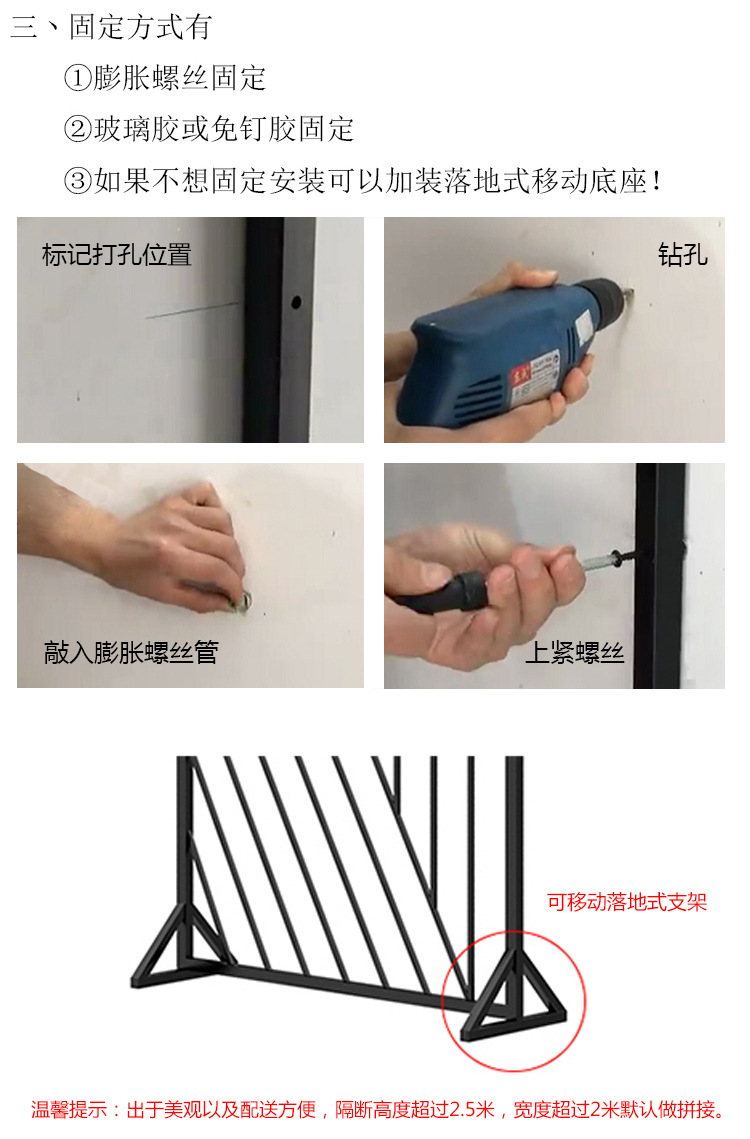 三、固定方式有

①膨胀螺丝固定

②玻璃胶或免钉胶固定

③如果不想固定安装可以加装落地式移动底座!

标记打孔位置

钻孔

敲入膨胀螺丝管

上紧螺丝

可移动落地式支架

温馨提示：出于美观以及配送方便，隔断高度超过2.5米，宽度超过2米默认做拼接。