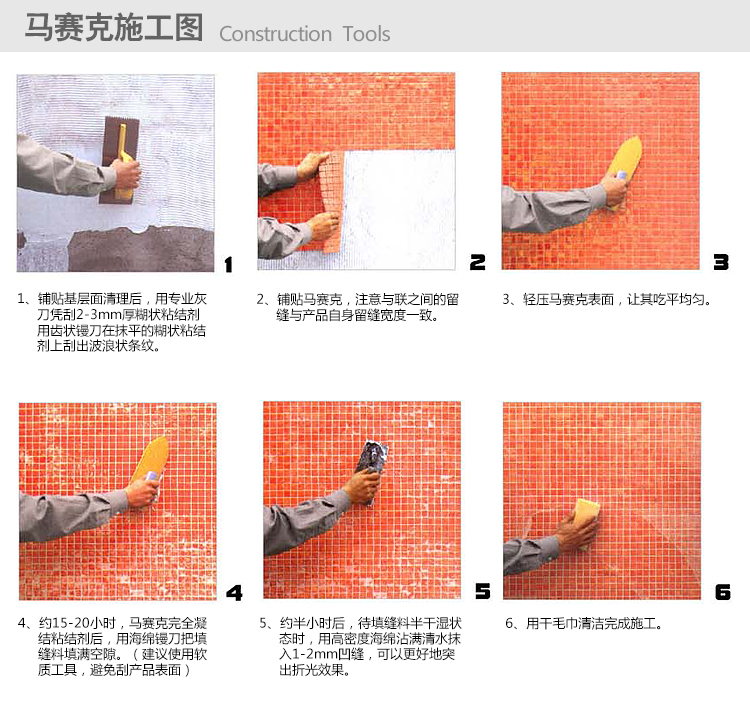 马赛克施工图 Construction Tools

1

1、铺贴基层面清理后，用专业灰刀凭刮2-3mm厚糊状粘结剂用齿状镘刀在抹平的糊状粘结剂上刮出波浪状条纹。

2

2、铺贴马赛克，注意与联之间的留缝与产品自身留缝宽度一致。

3

3、轻压马赛克表面，让其吃平均匀。

4

4、约15-20小时，马赛克完全凝结粘结剂后，用海绵镘刀把填缝料填满空隙。（建议使用软质工具，避免刮产品表面）

5

5、约半小时后，待填缝料半干湿状态时，用高密度海绵沾满清水抹入1-2mm凹缝，可以更好地突出折光效果。

6

6、用干毛巾清洁完成施工。